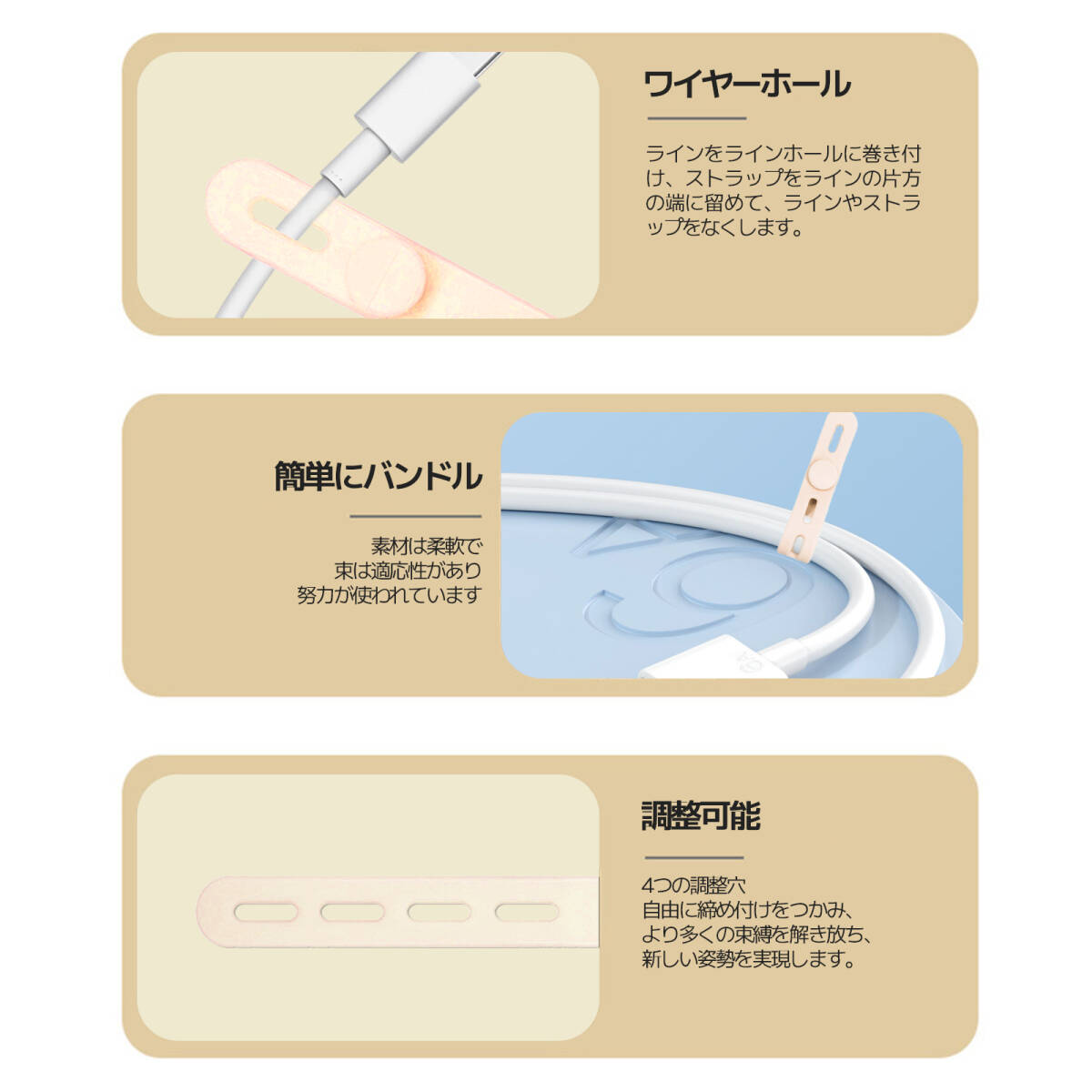 ワイヤーホール

ラインをラインホールに巻き付け、ストラップをラインの片方の端に留めて、ラインやストラップをなくします。

簡単にバンドル

素材は柔軟で
束は適応性があり
努力が使われています

調整可能

4つの調整穴
自由に締め付けをつかみ、
より多くの束縛を解き放ち、
新しい姿勢を実現します。