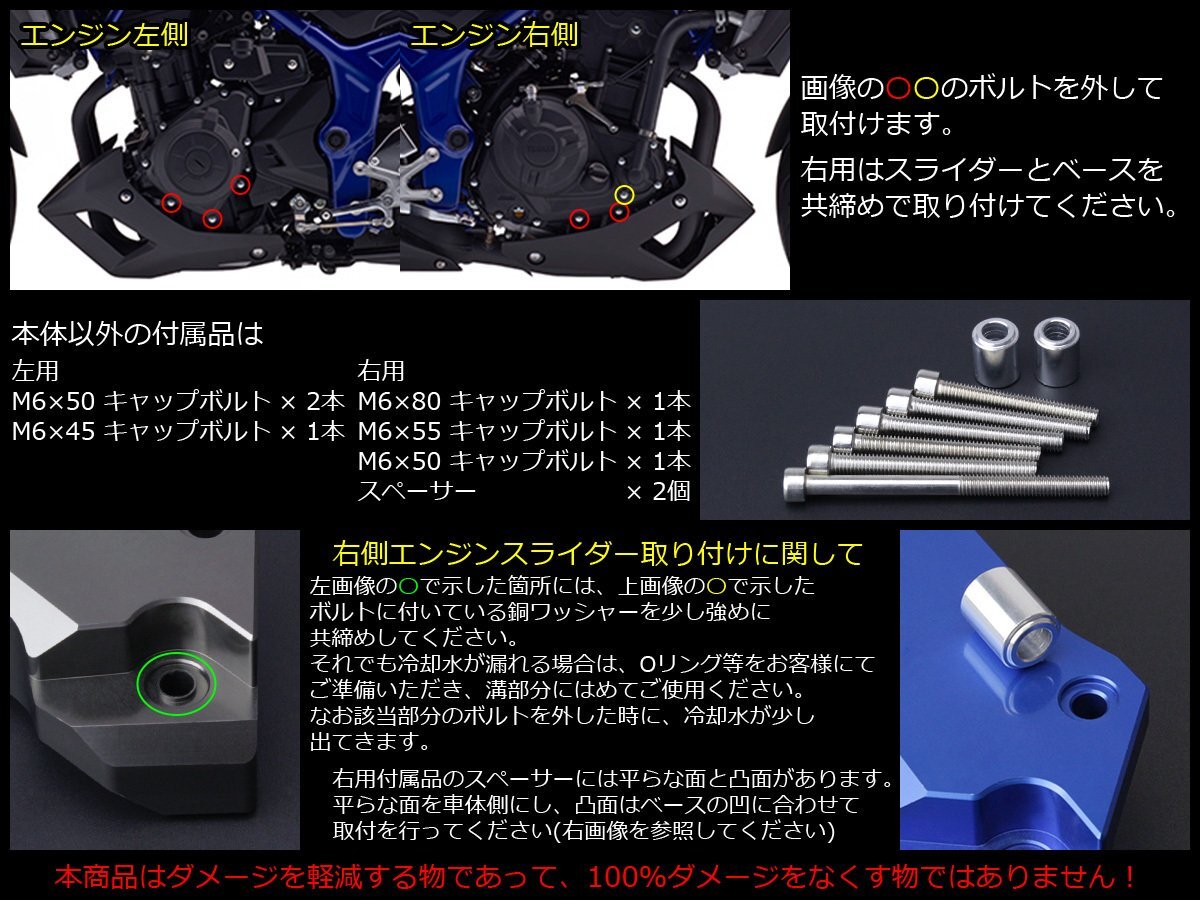 エンジン左側

エンジン右側

画像の○○のボルトを外して取付けます。

右用はスライダーとベースを共締めで取り付けてください。

本体以外の付属品は

左用
M6×50 キャップボルト × 2本
M6×45 キャップボルト × 1本

右用
M6×80 キャップボルト × 1本
M6×55 キャップボルト × 1本
M6×50 キャップボルト × 1本
スペーサー × 2個

右側エンジンスライダー取り付けに関して

左画像の○で示した箇所には、上画像の○で示したボルトに付いている銅ワッシャーを少し強めに共締めしてください。
それでも冷却水が漏れる場合は、Oリング等をお客様にてご準備いただき、溝部分にはめてご使用ください。
なお該当部分のボルトを外した時に、冷却水が少し出てきます。

右用付属品のスペーサーには平らな面と凸面があります。
平らな面を車体側にし、凸面はベースの凹に合わせて取付を行ってください(右画像を参照してください)

本商品はダメージを軽減する物であって、100%ダメージをなくす物ではありません！