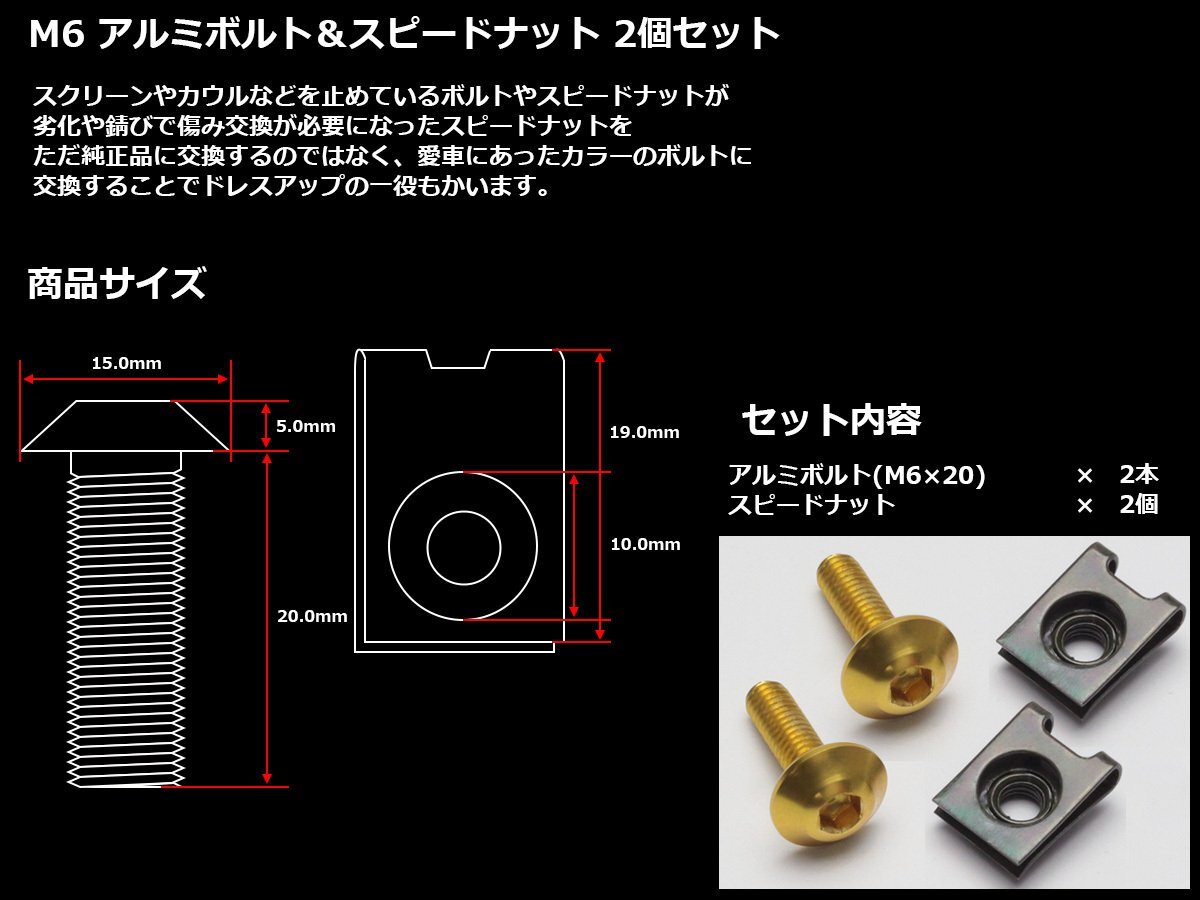 M6 アルミボルト&スピードナット 2個セット

スクリーンやカウルなどを止めているボルトやスピードナットが
劣化や錆びで傷み交換が必要になったスピードナットを
ただ純正品に交換するのではなく、愛車にあったカラーのボルトに
交換することでドレスアップの一役もかいます。

商品サイズ

15.0mm
5.0mm
20.0mm
19.0mm
10.0mm

セット内容

アルミボルト(M6×20) × 2本
スピードナット × 2個