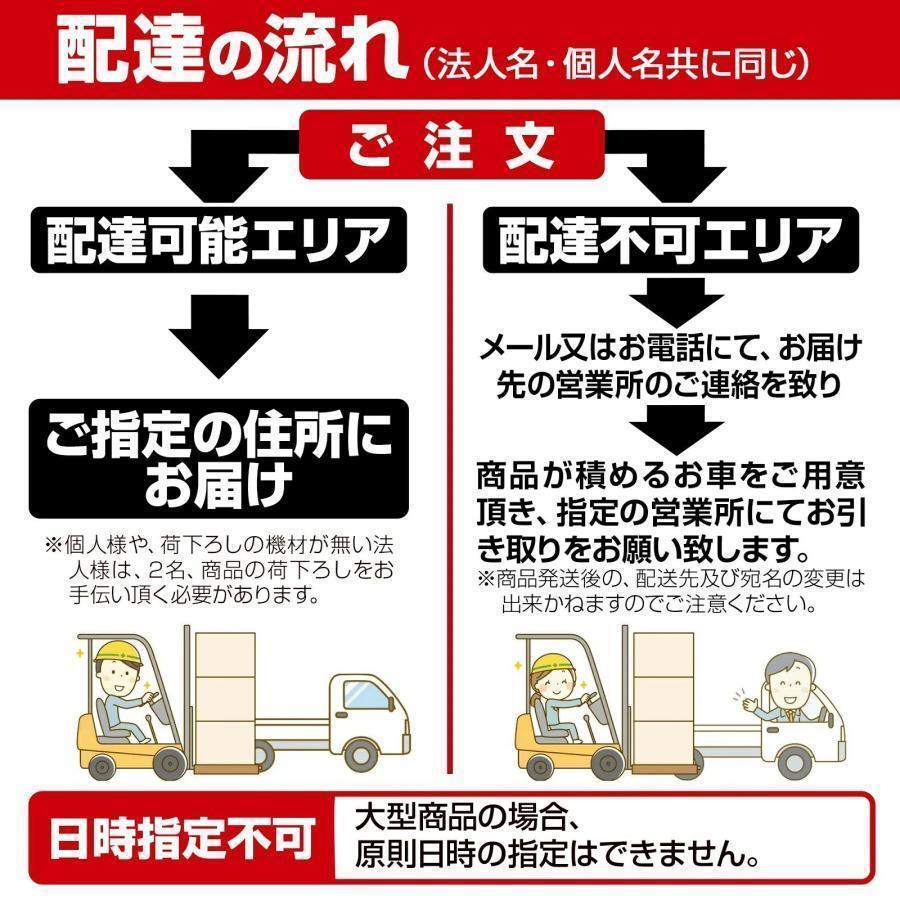 配達の流れ（法人名・個人名共に同じ）

ご注文

配達可能エリア

ご指定の住所にお届け

※個人様や、荷下ろしの機材が無い法人様は、2名、商品の荷下ろしをお手伝い頂く必要があります。

配達不可エリア

メール又はお電話にて、お届け先の営業所のご連絡を致り

商品が積めるお車をご用意頂き、指定の営業所にてお引き取りをお願い致します。

※商品発送後の、配送先及び宛名の変更は出来かねますのでご注意ください。

日時指定不可

大型商品の場合、原則日時の指定はできません。