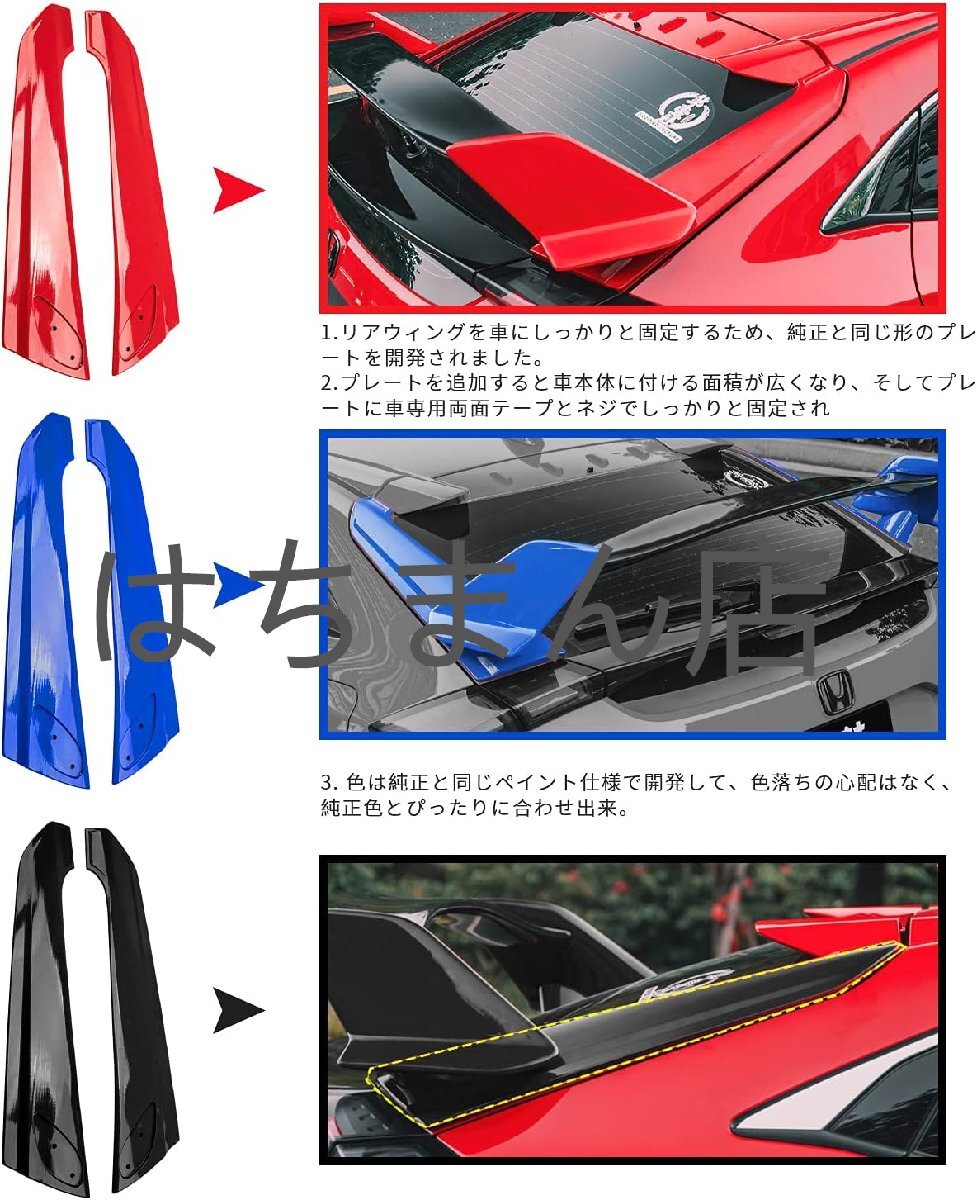 1.リアウィングを車にしっかりと固定するため、純正と同じ形のプレートを開発されました。
2.プレートを追加すると車本体に付ける面積が広くなり、そしてプレートに車専用両面テープとネジでしっかりと固定され

はちまん店

3. 色は純正と同じペイント仕様で開発して、色落ちの心配はなく、純正色とぴったりに合わせ出来。