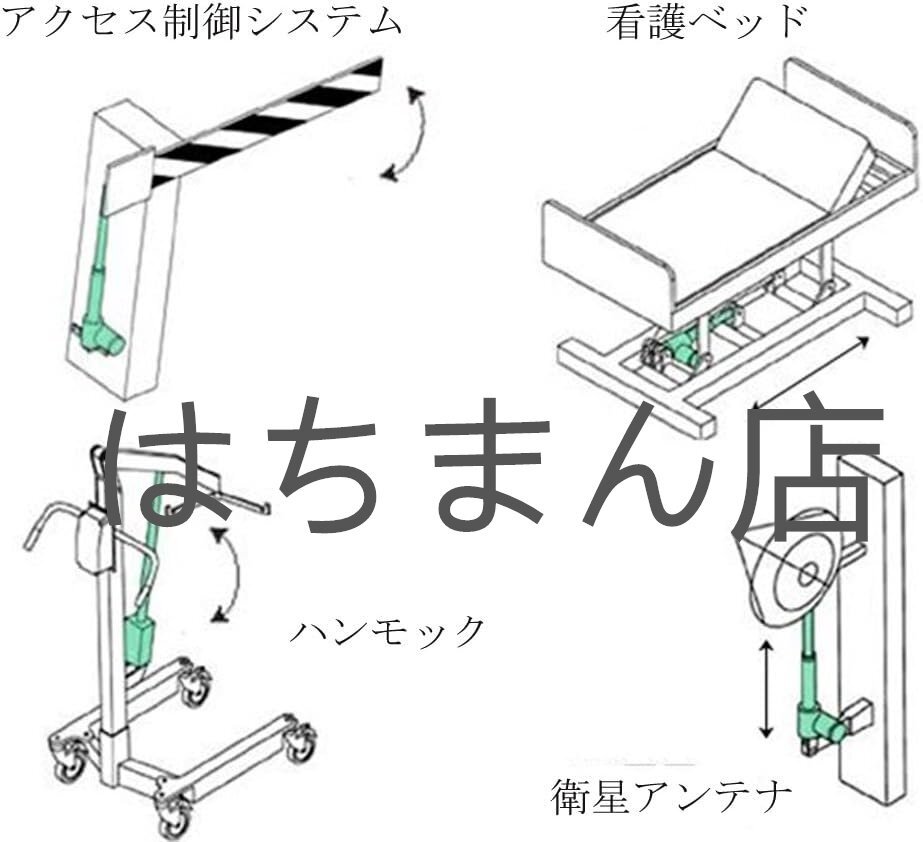 アクセス制御システム

看護ベッド

はちまん店

ハンモック

衛星アンテナ