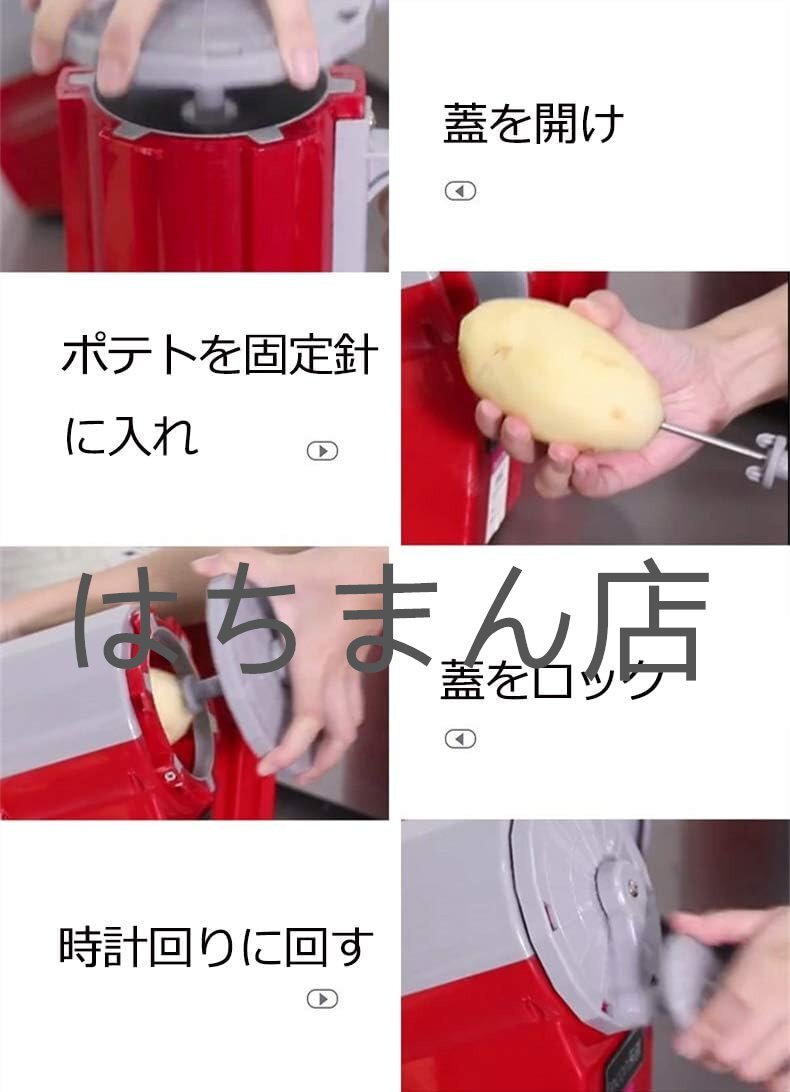 蓋を開け

ポテトを固定針に入れ

はちまん店

蓋をロック

時計回りに回す