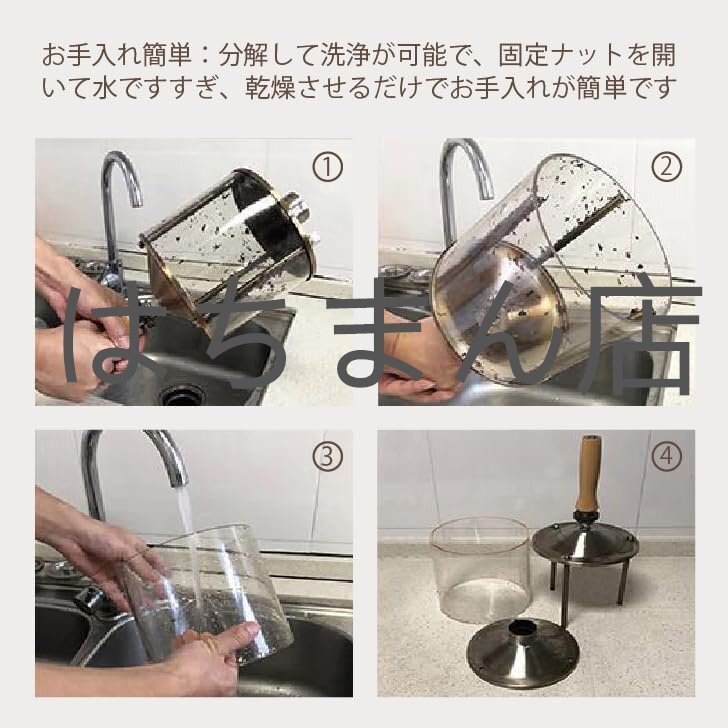 お手入れ簡単：分解して洗浄が可能で、固定ナットを開いて水ですすぎ、乾燥させるだけでお手入れが簡単です

①

②

はちまん店

③

④