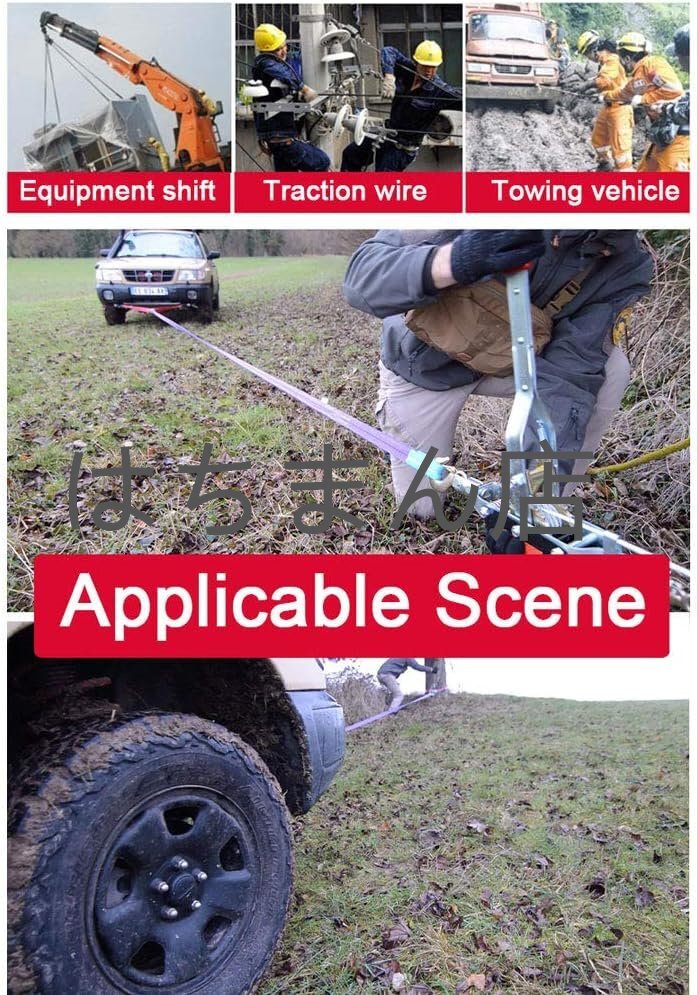 Equipment shift
Traction wire
Towing vehicle

はちまん店

Applicable Scene