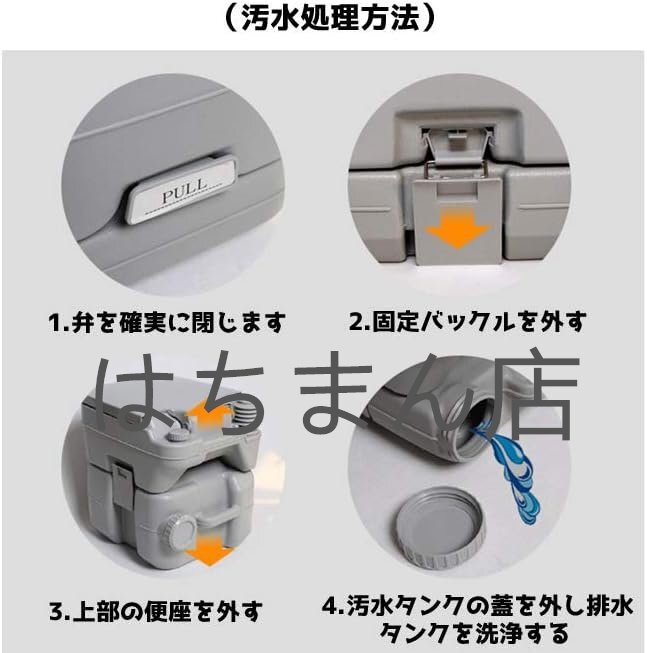 （汚水処理方法）

PULL

1.弁を確実に閉じます

2.固定バックルを外す

はちまん店

3.上部の便座を外す

4.汚水タンクの蓋を外し排水タンクを洗浄する