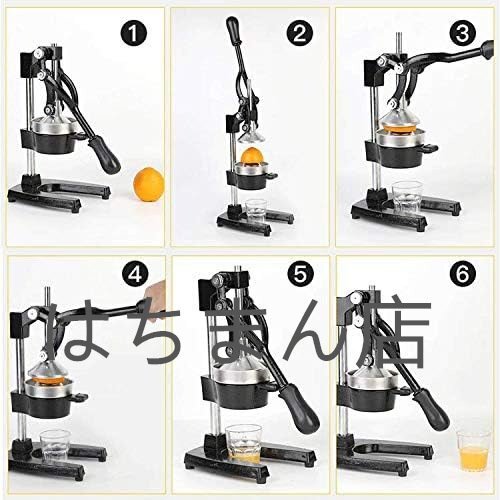 1
2
3
4
5
6
はちまん店