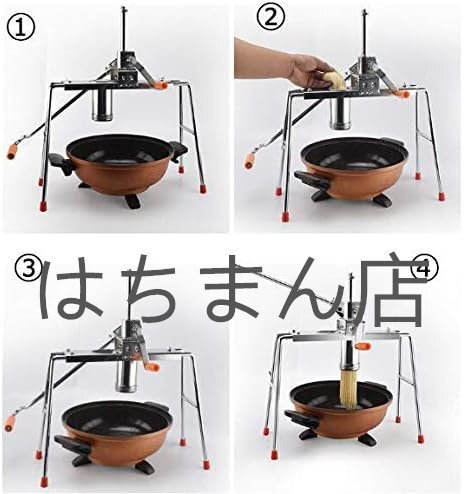 ①

②

③

④

はちまん店