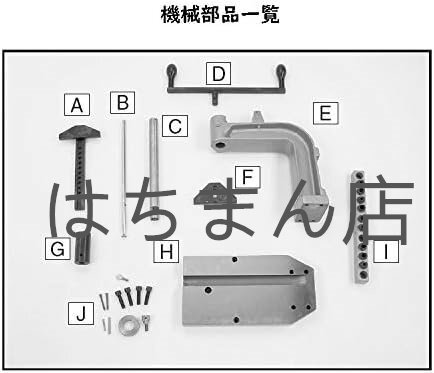 機械部品一覧

D
A
B
C
E
F
はちまん店
G
H
I
J