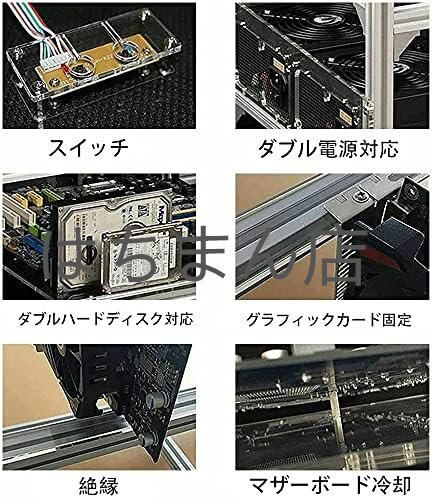 スイッチ

ダブル電源対応

はちまん店

ダブルハードディスク対応

グラフィックカード固定

絶縁

マザーボード冷却