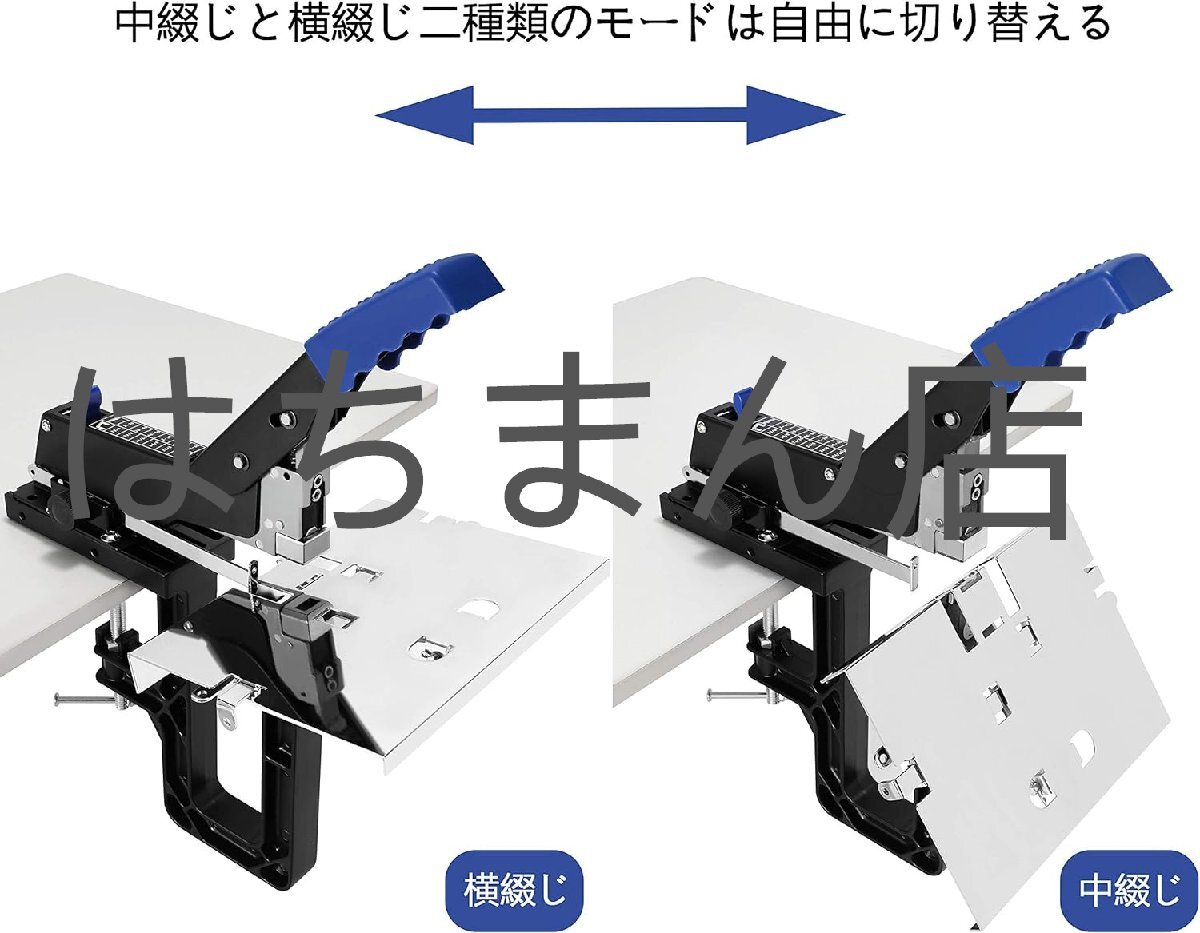 中綴じと横綴じ二種類のモードは自由に切り替える

はちまん店

横綴じ

中綴じ