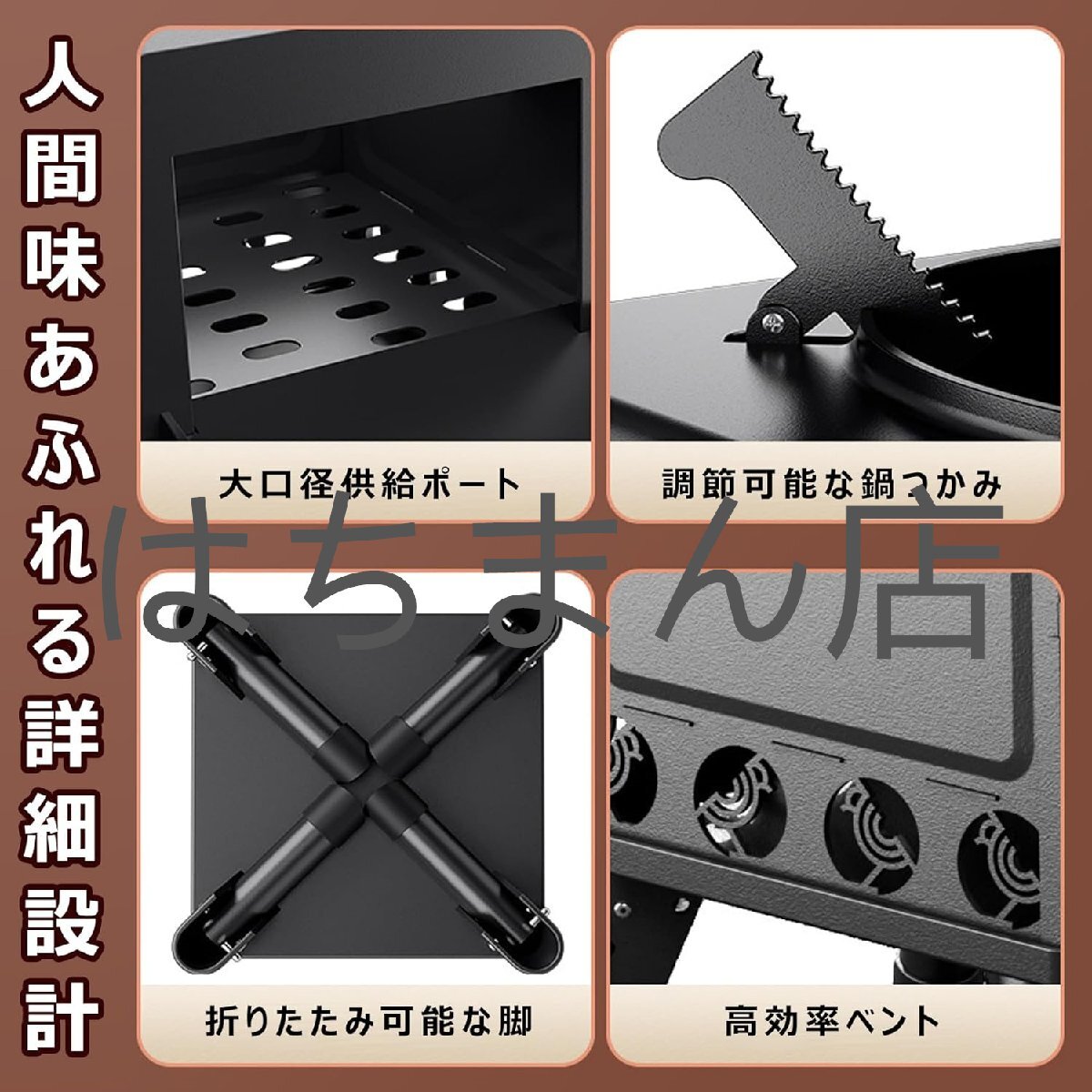 人間味あふれる詳細設計

大口径供給ポート

調節可能な鍋つかみ

はちまん店

折りたたみ可能な脚

高効率ベント