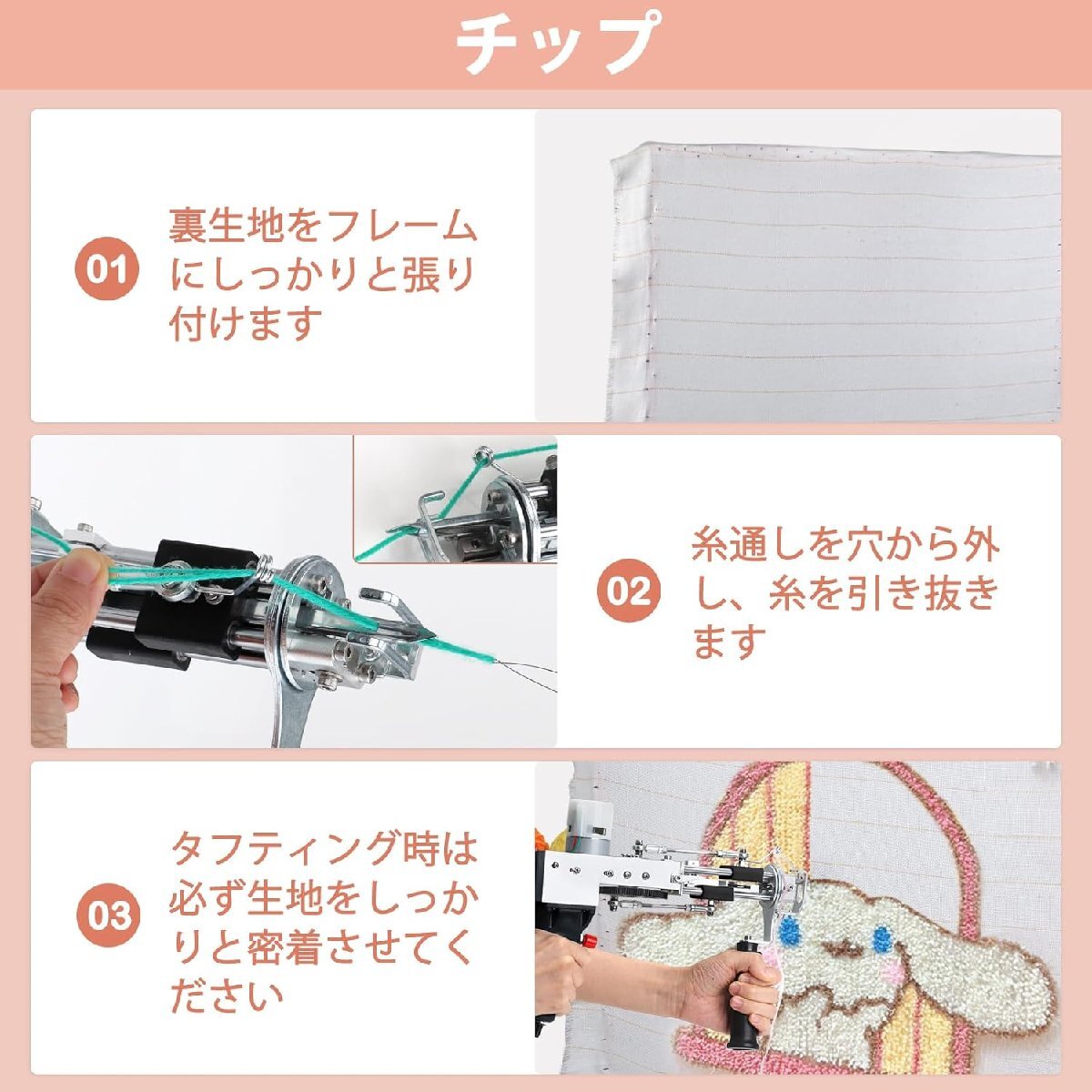 チップ

01 裏生地をフレームにしっかりと張り付けます

02 糸通しを穴から外し、糸を引き抜きます

03 タフティング時は必ず生地をしっかりと密着させてください