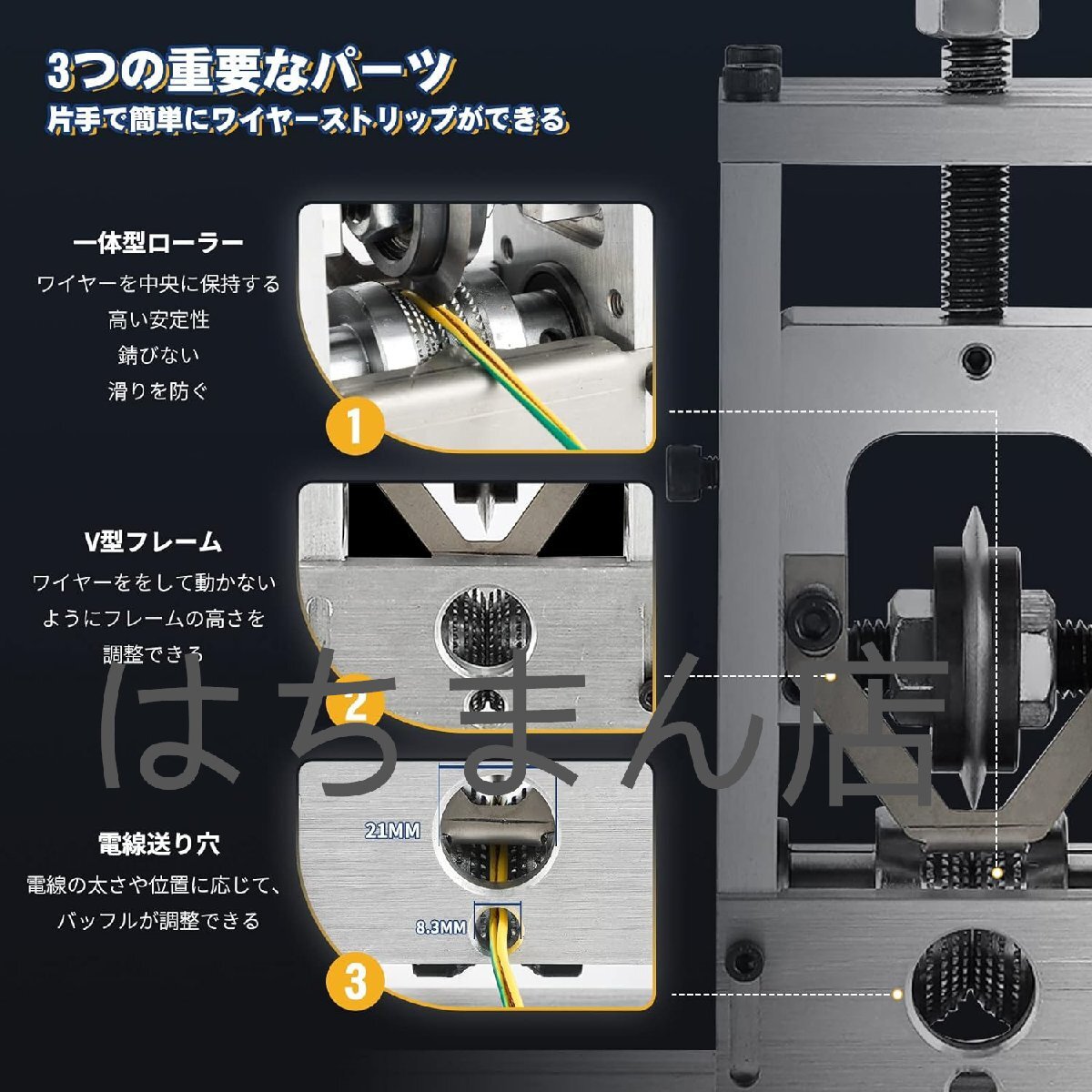 3つの重要なパーツ
片手で簡単にワイヤーストリップができる

一体型ローラー
ワイヤーを中央に保持する
高い安定性
錆びない
滑りを防ぐ

1

V型フレーム
ワイヤーををして動かない
ようにフレームの高さを
調整できる

2

はちまん店

電線送り穴
電線の太さや位置に応じて、
バッフルが調整できる

21MM
8.3MM

3