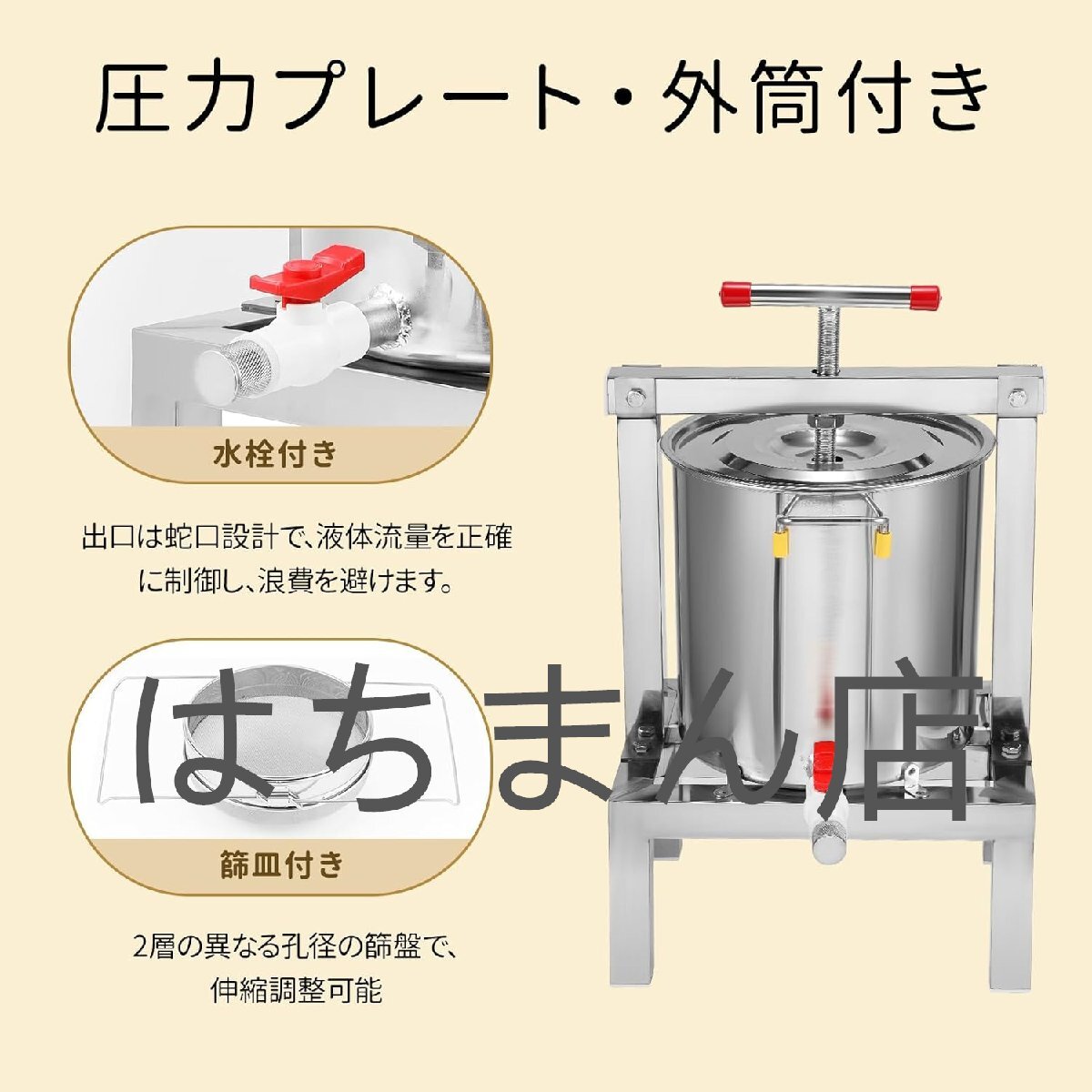 圧力プレート・外筒付き

水栓付き

出口は蛇口設計で、液体流量を正確に制御し、浪費を避けます。

はちまん店

篩皿付き

2層の異なる孔径の篩盤で、伸縮調整可能