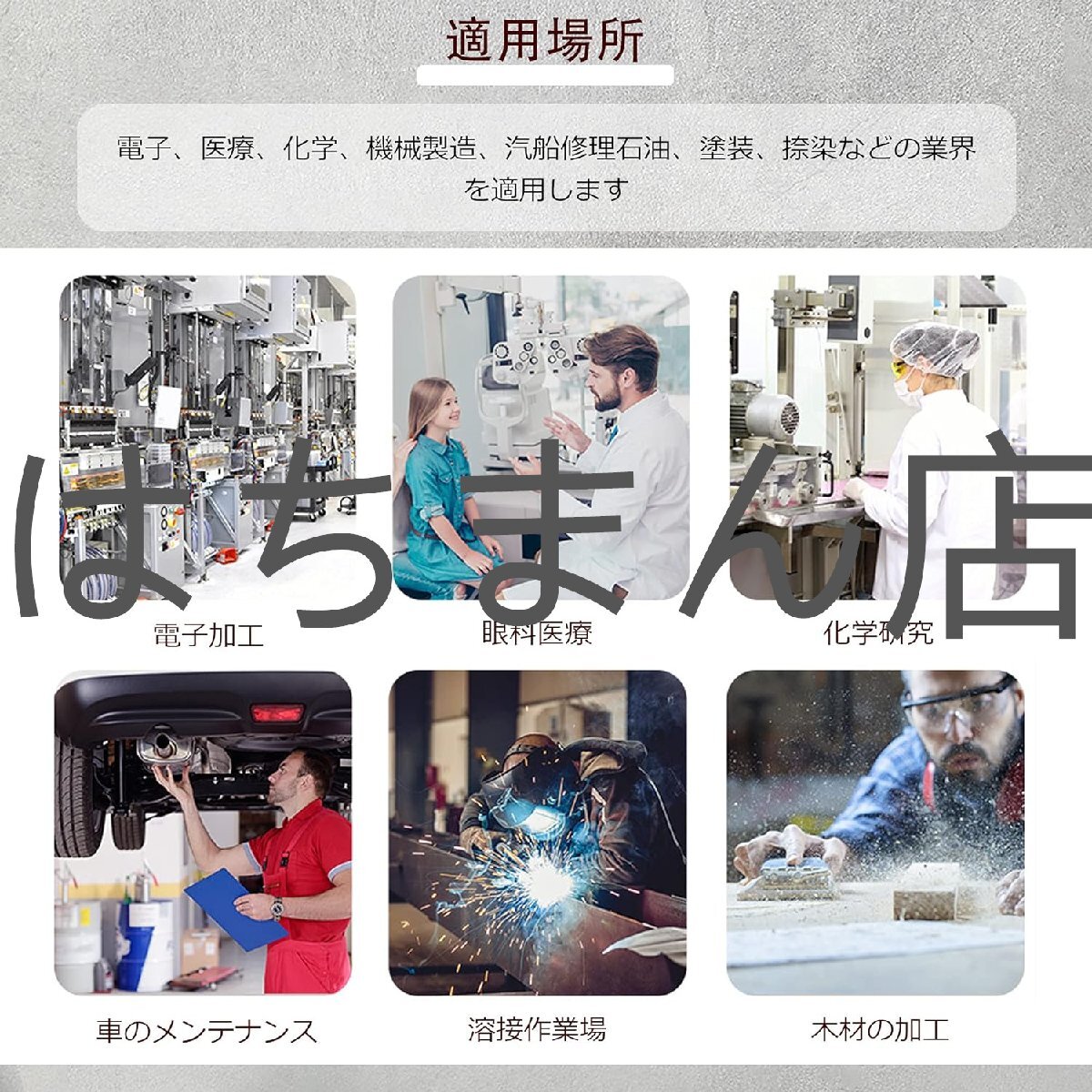 適用場所

電子、医療、化学、機械製造、汽船修理石油、塗装、捺染などの業界を適用します

はちまん店

電子加工

眼科医療

化学研究

車のメンテナンス

溶接作業場

木材の加工