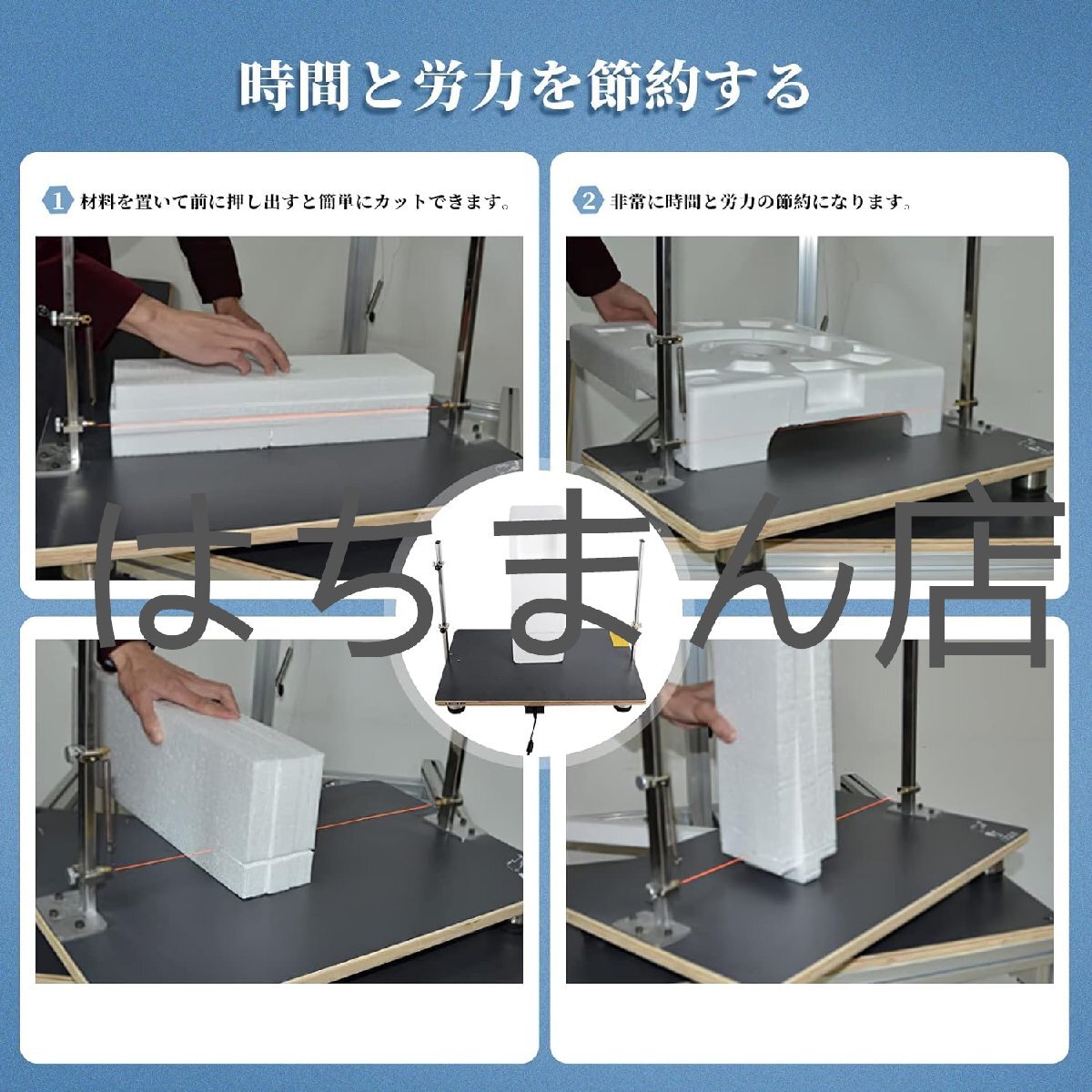 時間と労力を節約する

1 材料を置いて前に押し出すと簡単にカットできます。

2 非常に時間と労力の節約になります。

はちまん店