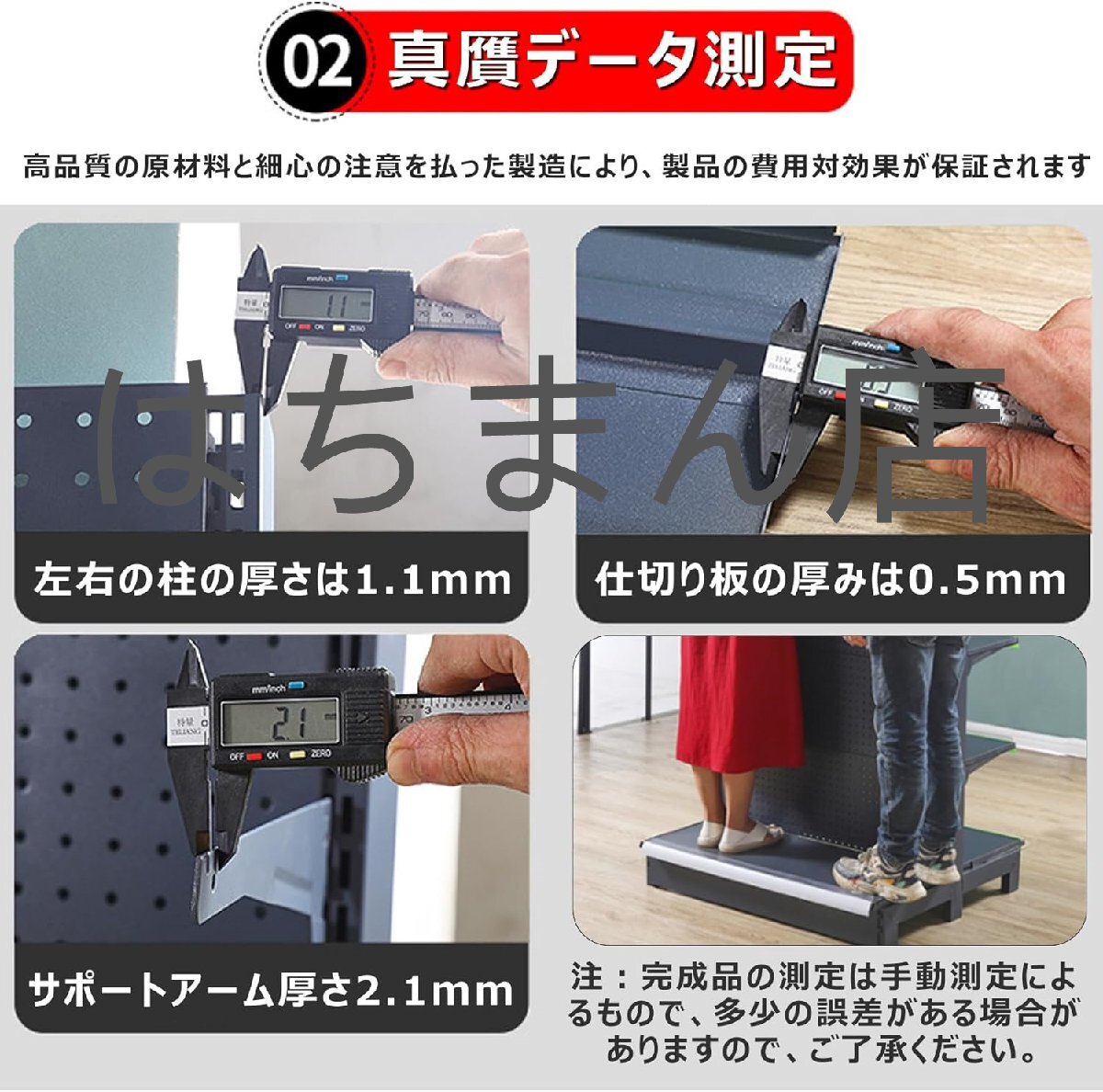 02 真贋データ測定

高品質の原材料と細心の注意を払った製造により、製品の費用対効果が保証されます

mm/inch
1.1
OFF ON ZERO

mm/inch
OFF ON ZERO

はちまん店

左右の柱の厚さは1.1mm

仕切り板の厚みは0.5mm

mm/inch
2.1
OFF ON ZERO

サポートアーム厚さ2.1mm

注：完成品の測定は手動測定によるもので、多少の誤差がある場合がありますので、ご了承ください。