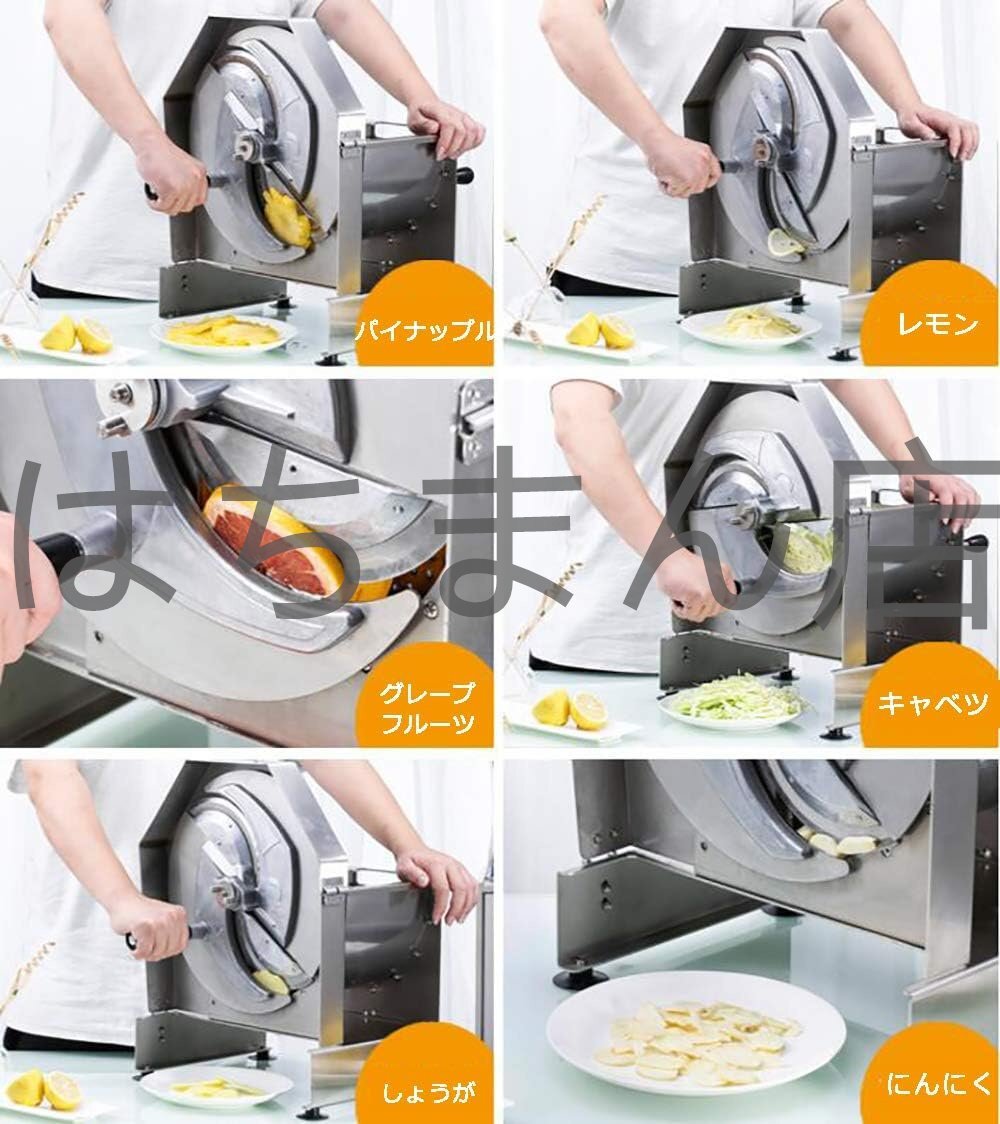 パイナップル

レモン

はちまん店

グレープフルーツ

キャベツ

しょうが

にんにく