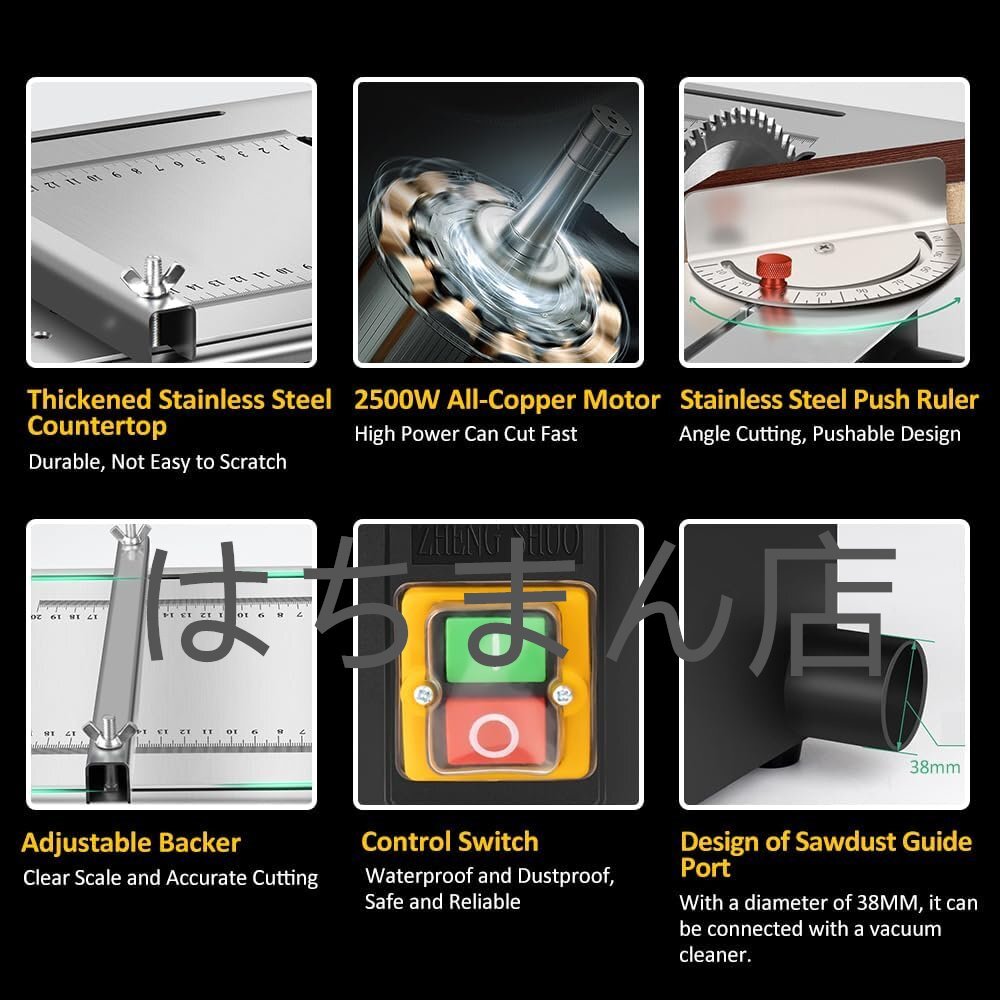 Thickened Stainless Steel Countertop
Durable, Not Easy to Scratch

2500W All-Copper Motor
High Power Can Cut Fast

Stainless Steel Push Ruler
Angle Cutting, Pushable Design

はちまん店

ZHENG SHUO

38mm

Adjustable Backer
Clear Scale and Accurate Cutting

Control Switch
Waterproof and Dustproof, Safe and Reliable

Design of Sawdust Guide Port
With a diameter of 38MM, it can be connected with a vacuum cleaner.