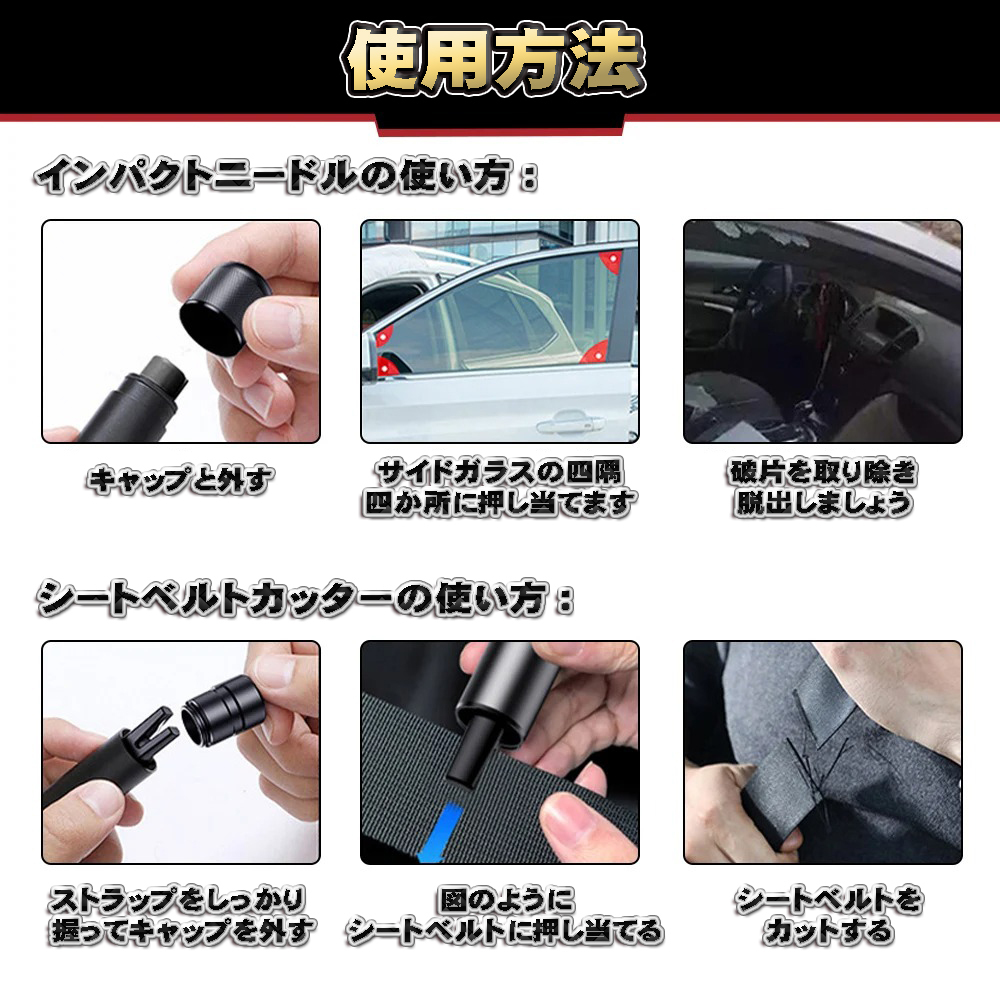 使用方法

インパクトニードルの使い方：

キャップと外す

サイドガラスの四隅
四か所に押し当てます

破片を取り除き
脱出しましょう

シートベルトカッターの使い方：

ストラップをしっかり
握ってキャップを外す

図のように
シートベルトに押し当てる

シートベルトを
カットする