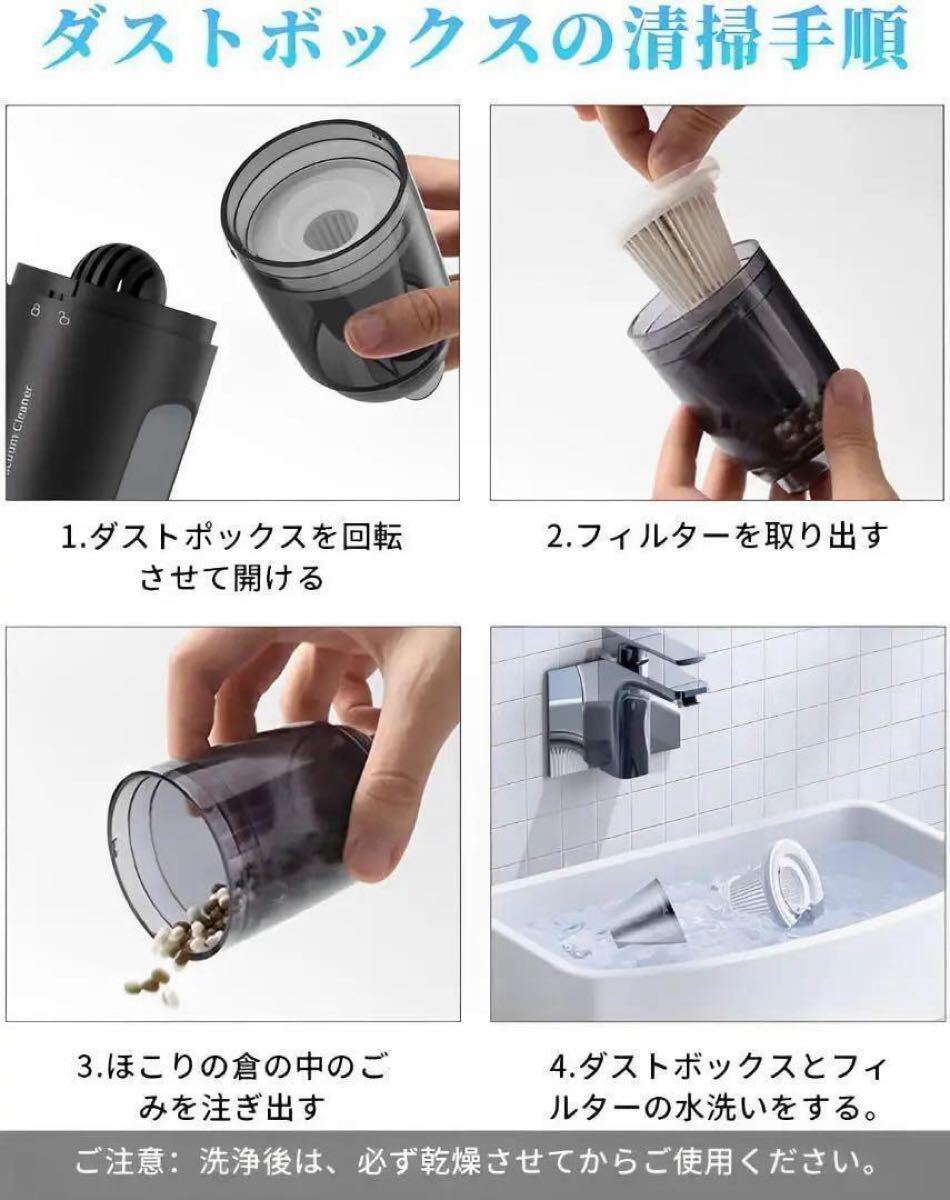 ダストボックスの清掃手順

acuum Cleaner

1.ダストポックスを回転させて開ける

2.フィルターを取り出す

3.ほこりの倉の中のごみを注ぎ出す

4.ダストボックスとフィルターの水洗いをする。

ご注意：洗浄後は、必ず乾燥させてからご使用ください。