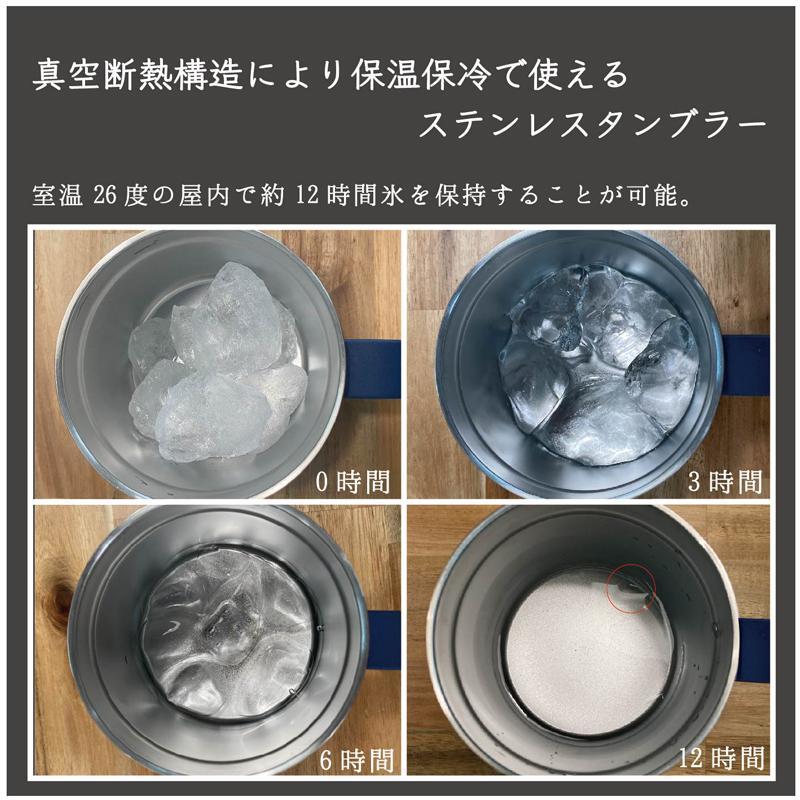 真空断熱構造により保温保冷で使える
ステンレスタンブラー

室温 26 度の屋内で約 12 時間氷を保持することが可能。

0 時間

3 時間

6 時間

12 時間