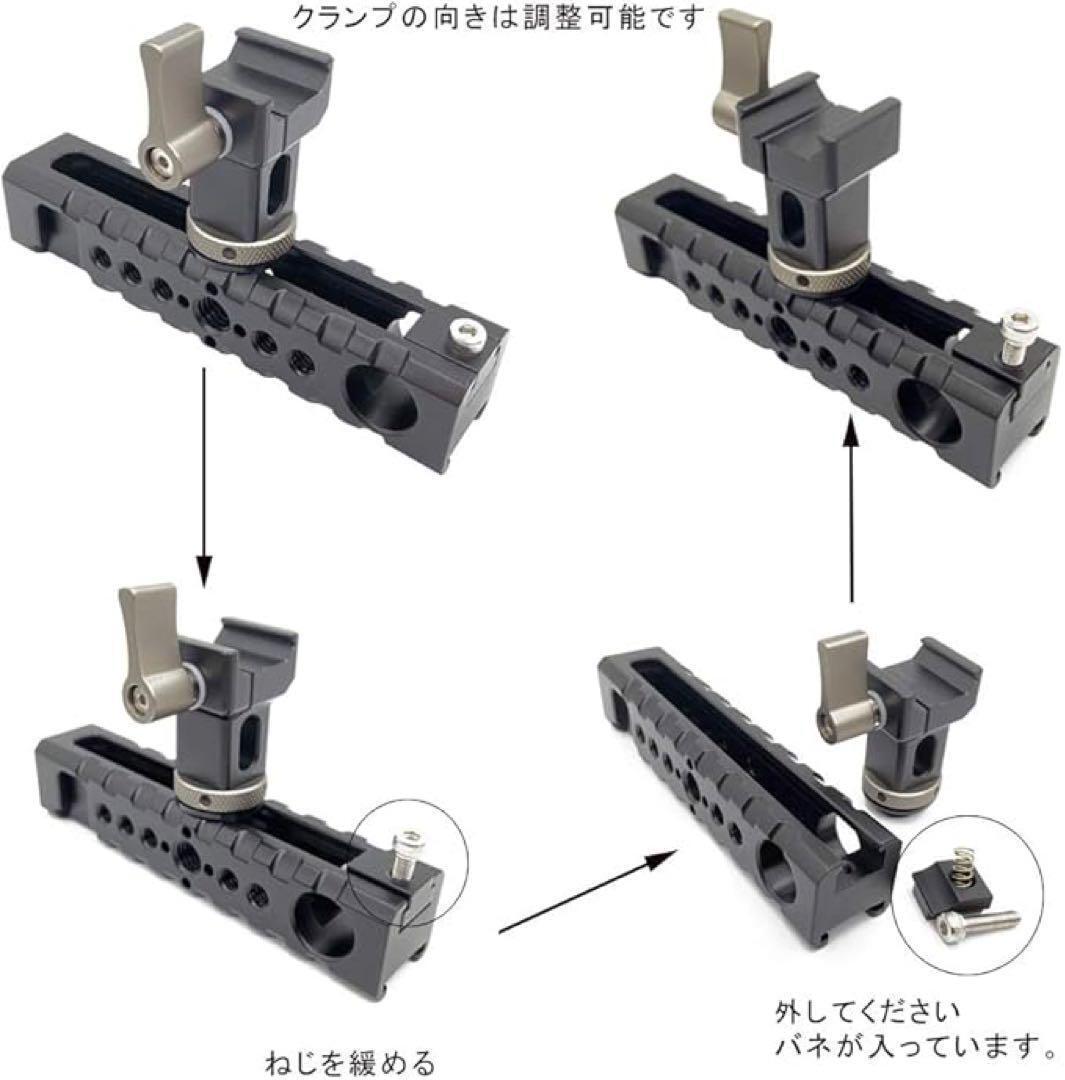 クランプの向きは調整可能です

ねじを緩める

外してください
バネが入っています。