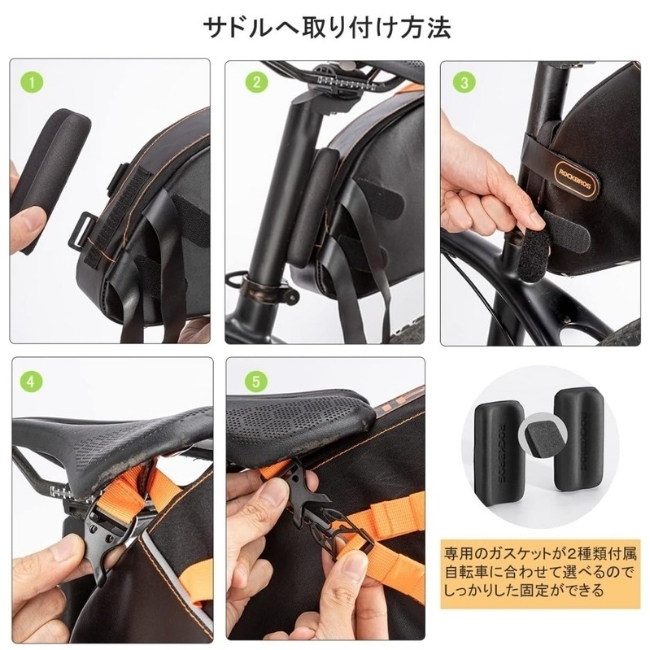 サドルへ取り付け方法

1

2

3

ROCKBROS

4

5

ROCKBROS

ROCKBROS

専用のガスケットが2種類付属
自転車に合わせて選べるので
しっかりした固定ができる