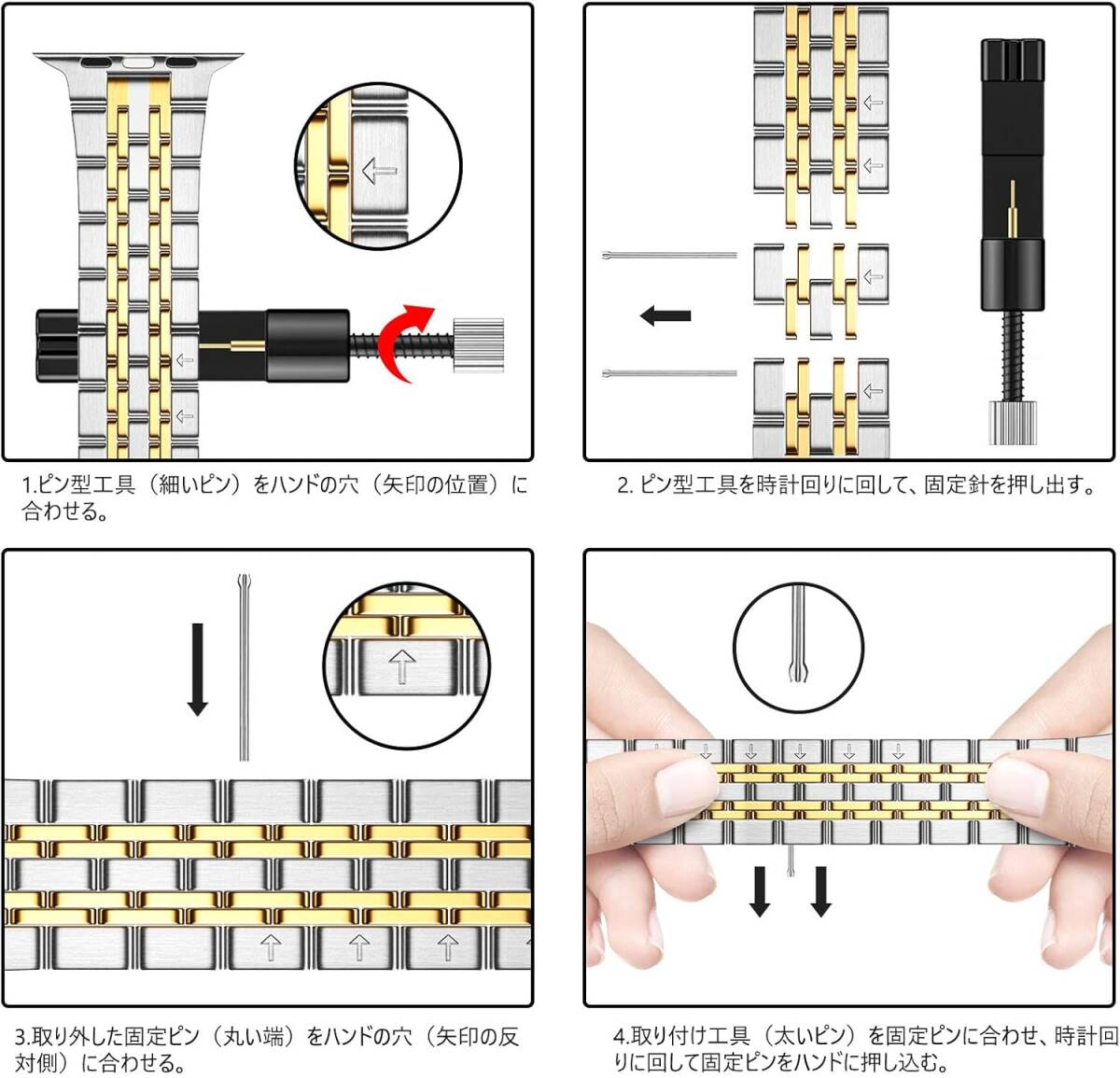 1.ピン型工具（細いピン）をハンドの穴（矢印の位置）に合わせる。

2. ピン型工具を時計回りに回して、固定針を押し出す。

3.取り外した固定ピン（丸い端）をハンドの穴（矢印の反対側）に合わせる。

4.取り付け工具（太いピン）を固定ピンに合わせ、時計回りに回して固定ピンをハンドに押し込む。