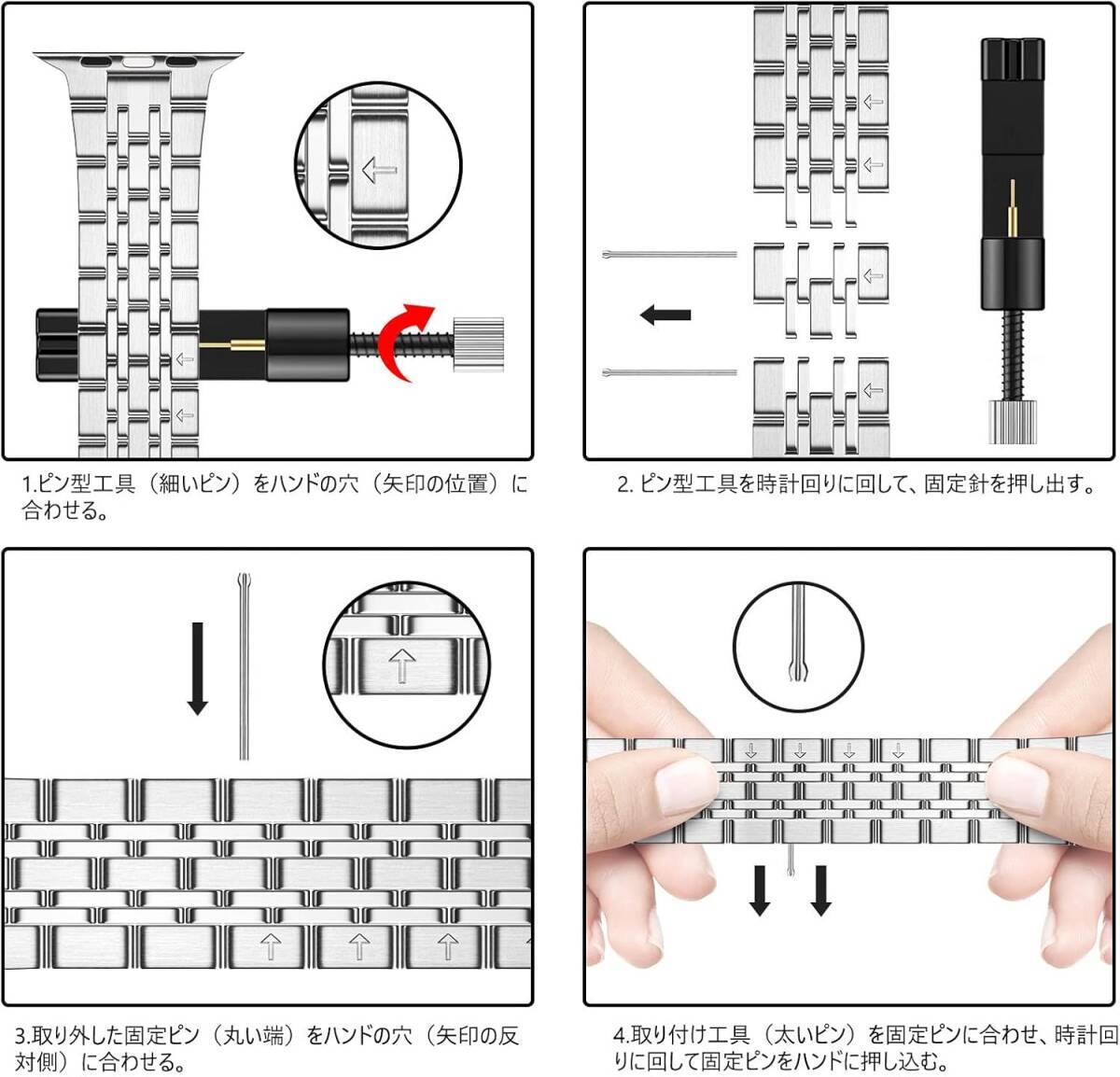 1.ピン型工具（細いピン）をハンドの穴（矢印の位置）に合わせる。

2. ピン型工具を時計回りに回して、固定針を押し出す。

3.取り外した固定ピン（丸い端）をハンドの穴（矢印の反対側）に合わせる。

4.取り付け工具（太いピン）を固定ピンに合わせ、時計回りに回して固定ピンをハンドに押し込む。