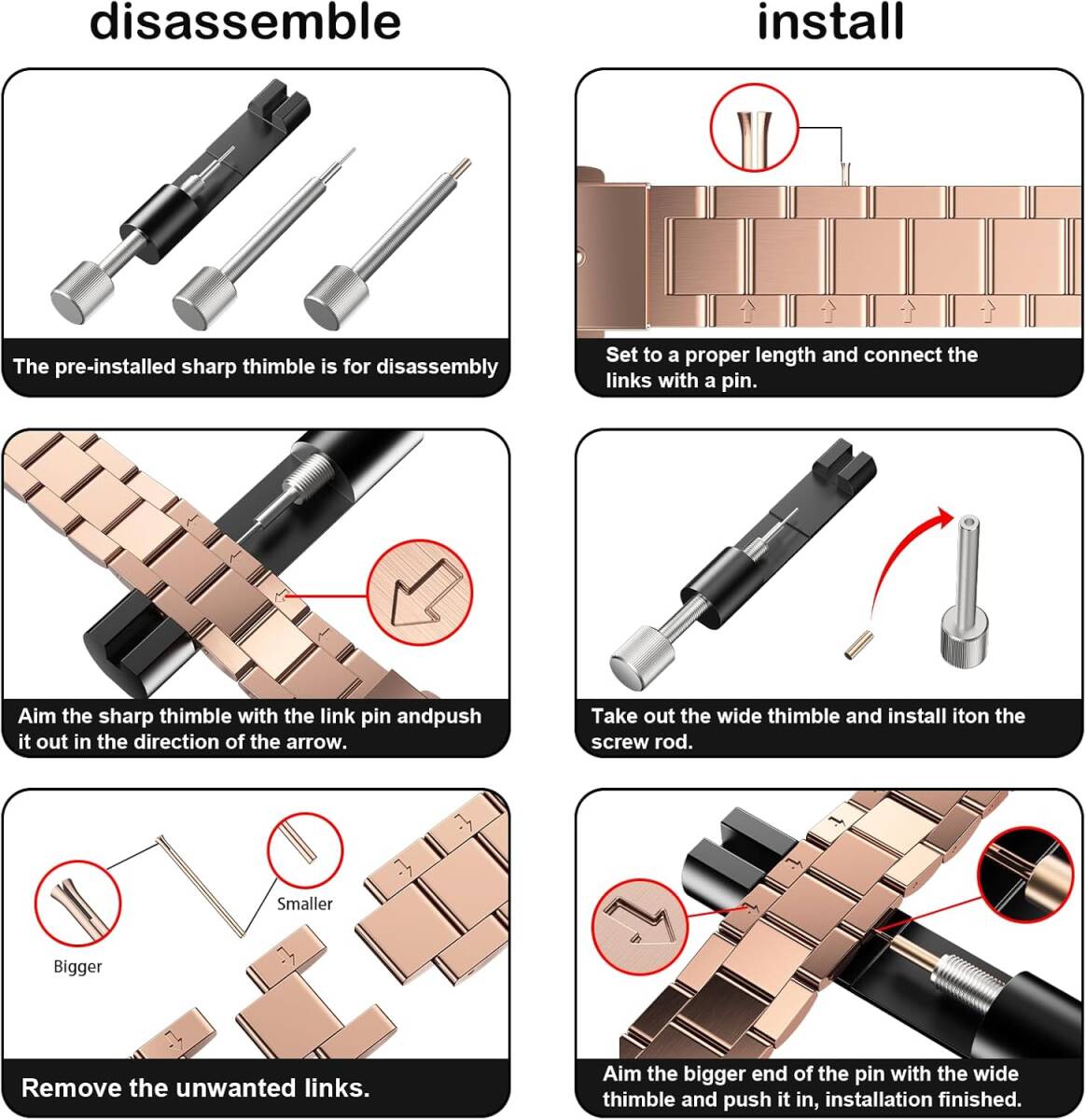 disassemble

The pre-installed sharp thimble is for disassembly

Aim the sharp thimble with the link pin andpush it out in the direction of the arrow.

Bigger

Smaller

Remove the unwanted links.

install

Set to a proper length and connect the links with a pin.

Take out the wide thimble and install iton the screw rod.

Aim the bigger end of the pin with the wide thimble and push it in, installation finished.