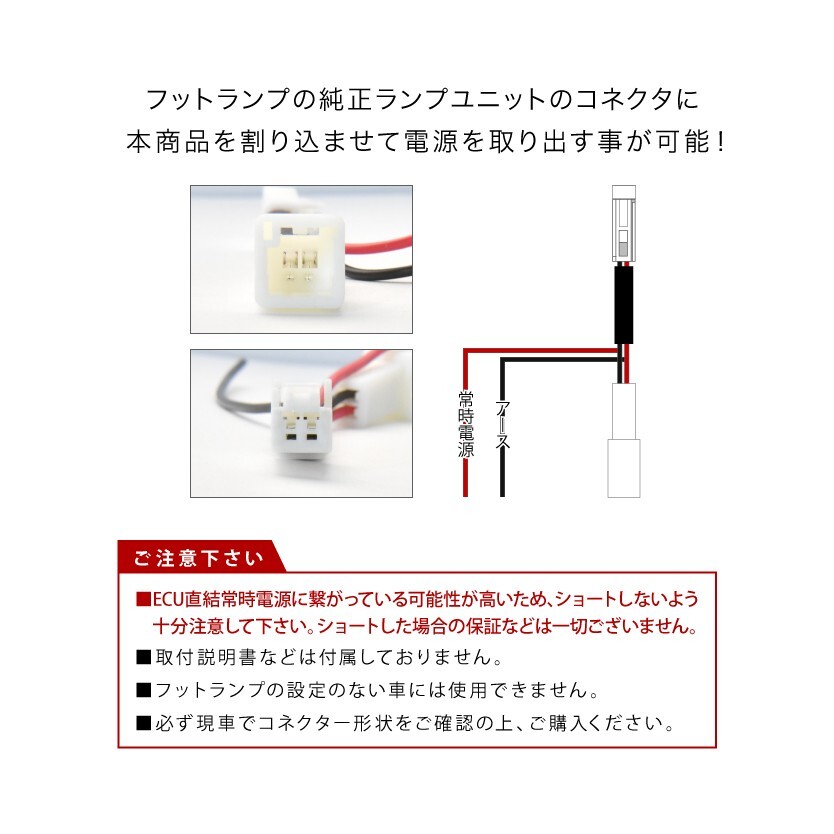 フットランプの純正ランプユニットのコネクタに
本商品を割り込ませて電源を取り出す事が可能！

常時電源

アース

ご注意下さい

■ECU直結常時電源に繋がっている可能性が高いため、ショートしないよう十分注意して下さい。ショートした場合の保証などは一切ございません。

■取付説明書などは付属しておりません。

■フットランプの設定のない車には使用できません。

■必ず現車でコネクター形状をご確認の上、ご購入ください。