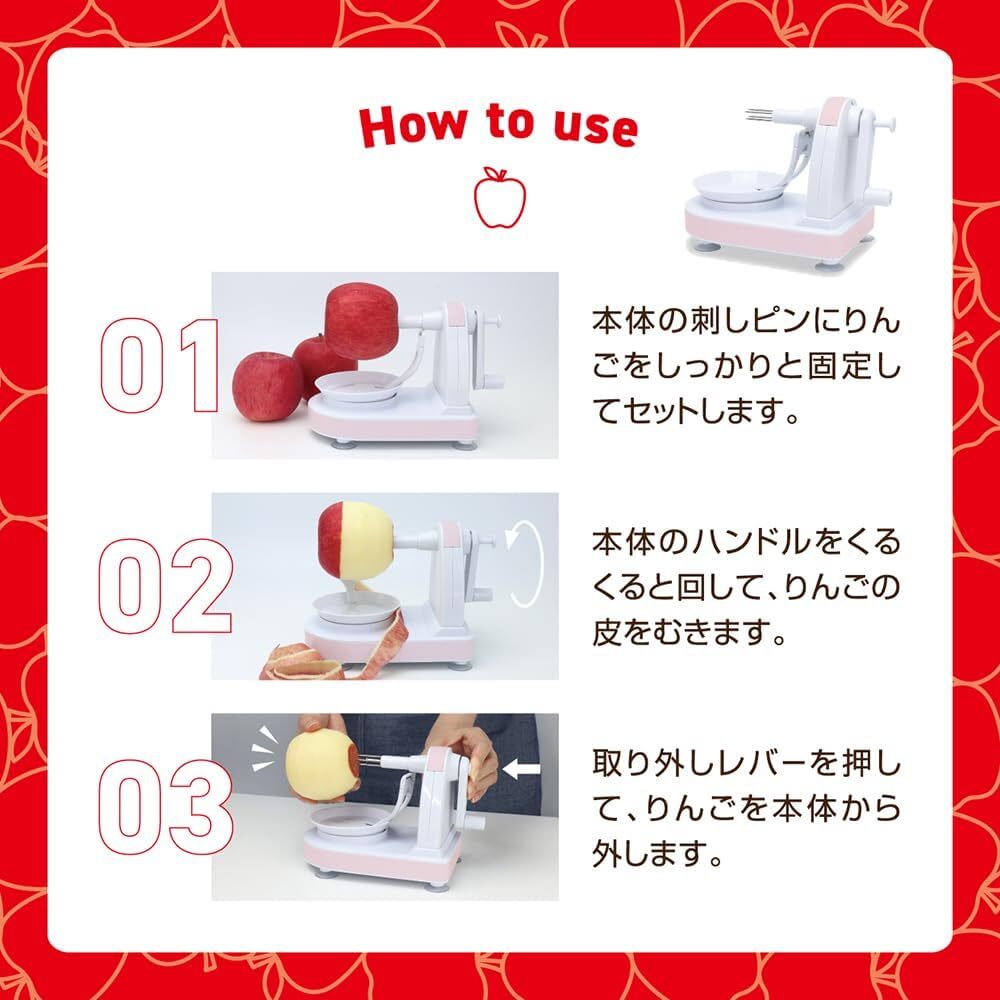 How to use

01

本体の刺しピンにりんごをしっかりと固定してセットします。

02

本体のハンドルをくるくると回して、りんごの皮をむきます。

03

取り外しレバーを押して、りんごを本体から外します。