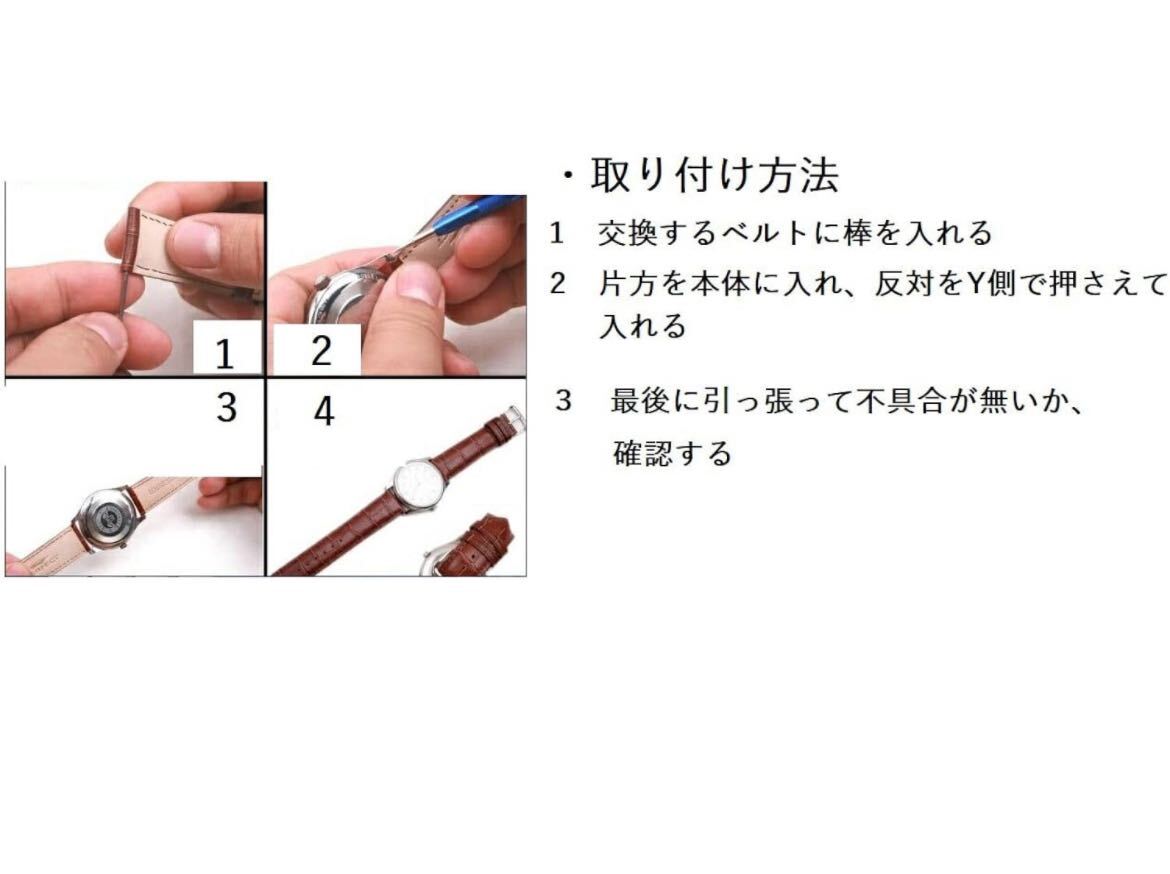 1

2

3

4

・取り付け方法

1　交換するベルトに棒を入れる

2　片方を本体に入れ、反対をY側で押さえて入れる

3　最後に引っ張って不具合が無いか、確認する