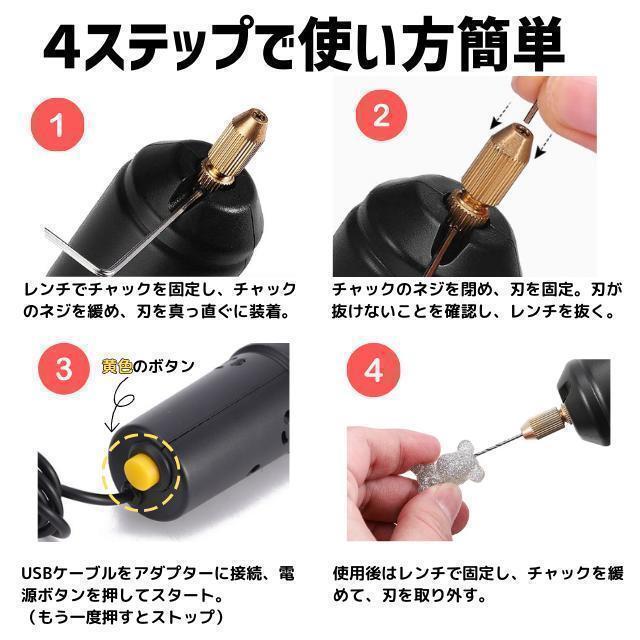 4ステップで使い方簡単

1

レンチでチャックを固定し、チャックのネジを緩め、刃を真っ直ぐに装着。

2

チャックのネジを閉め、刃を固定。刃が抜けないことを確認し、レンチを抜く。

3

黄色のボタン

USBケーブルをアダプターに接続、電源ボタンを押してスタート。
（もう一度押すとストップ）

4

使用後はレンチで固定し、チャックを緩めて、刃を取り外す。