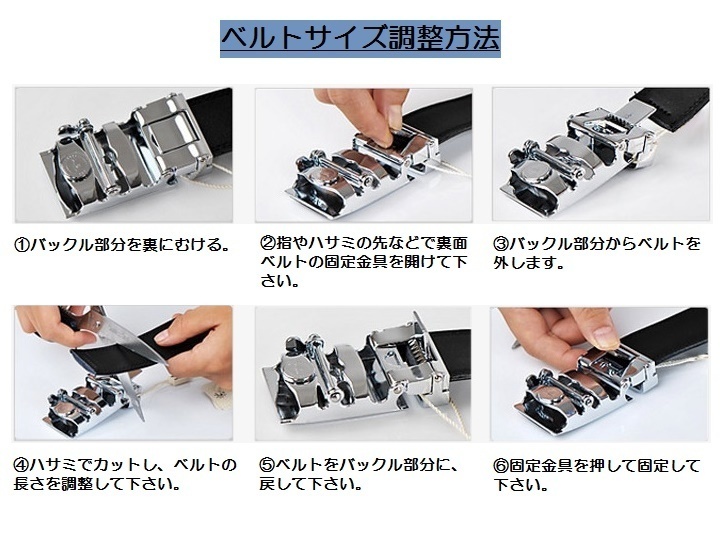 ベルトサイズ調整方法

①バックル部分を裏にむける。

②指やハサミの先などで裏面ベルトの固定金具を開けて下さい。

③バックル部分からベルトを外します。

④ハサミでカットし、ベルトの長さを調整して下さい。

⑤ベルトをバックル部分に、戻して下さい。

⑥固定金具を押して固定して下さい。