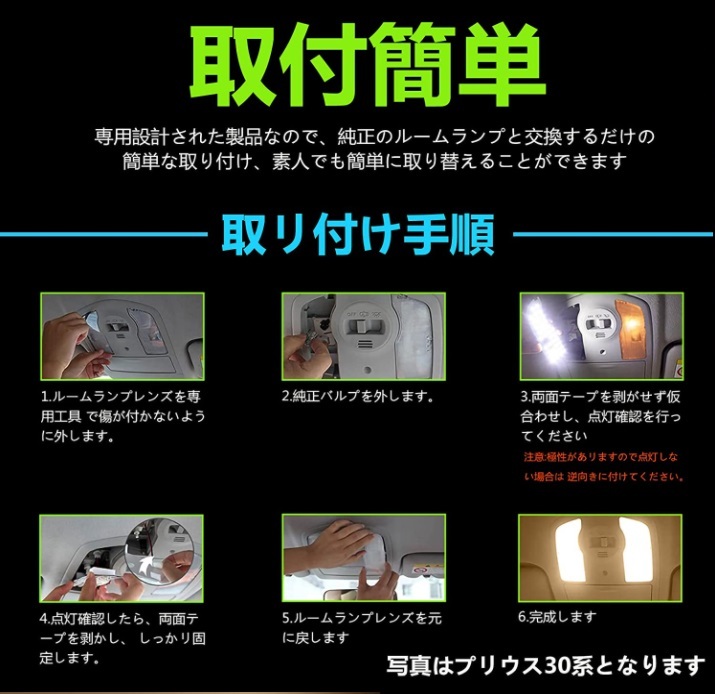 取付簡単

専用設計された製品なので、純正のルームランプと交換するだけの簡単な取り付け、素人でも簡単に取り替えることができます

取り付け手順

1.ルームランプレンズを専用工具 で傷が付かないように外します。

2.純正バルブを外します。

3.両面テープを剥がせず仮合わせし、点灯確認を行ってください

注意:極性がありますので点灯しない場合は 逆向きに付けてください。

4.点灯確認したら、両面テープを剥かし、 しっかり固定します。

5.ルームランプレンズを元に戻します

6.完成します

写真はプリウス30系となります