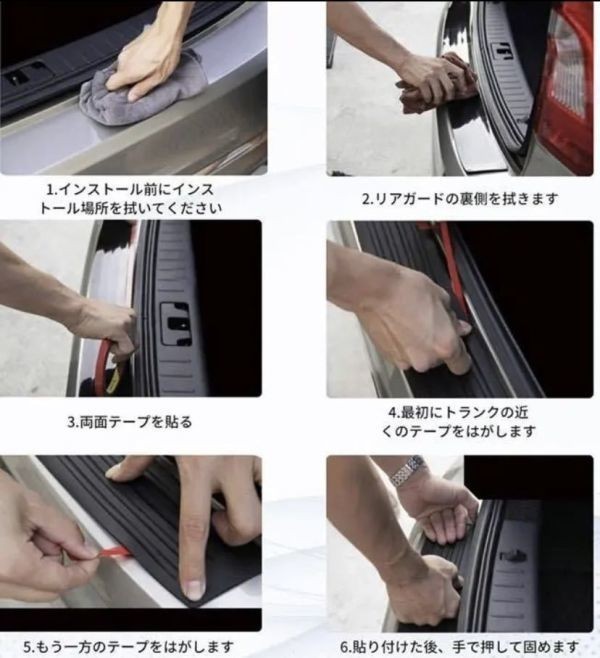 1.インストール前にインストール場所を拭いてください

2.リアガードの裏側を拭きます

3.両面テープを貼る

4.最初にトランクの近くのテープをはがします

5.もう一方のテープをはがします

6.貼り付けた後、手で押して固めます