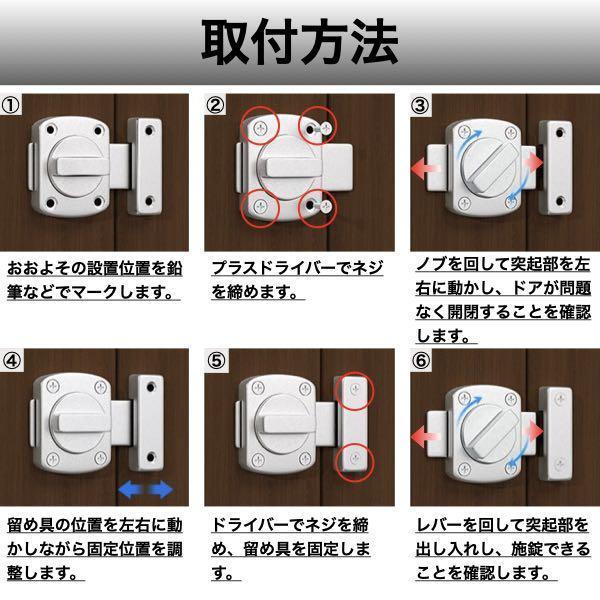 取付方法

①
おおよその設置位置を鉛筆などでマークします。

②
プラスドライバーでネジを締めます。

③
ノブを回して突起部を左右に動かし、ドアが問題なく開閉することを確認します。

④
留め具の位置を左右に動かしながら固定位置を調整します。

⑤
ドライバーでネジを締め、留め具を固定します。

⑥
レバーを回して突起部を出し入れし、施錠できることを確認します。