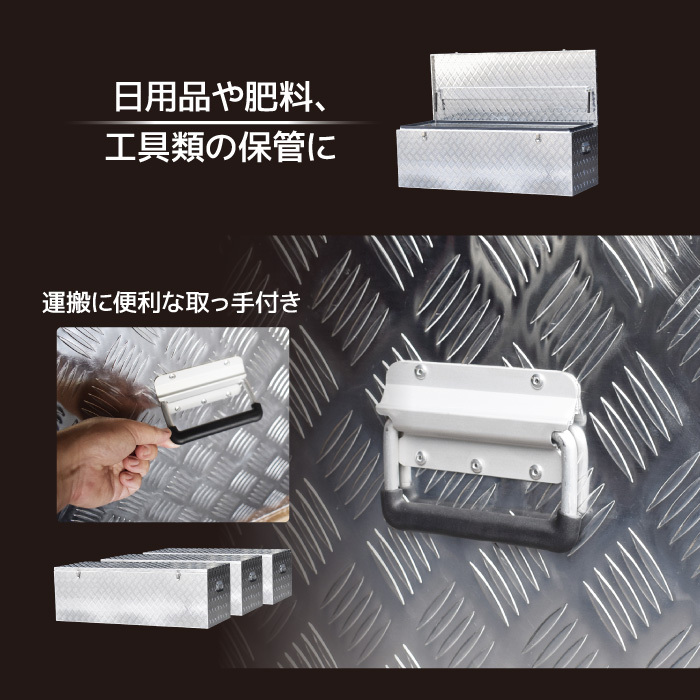 日用品や肥料、
工具類の保管に

運搬に便利な取っ手付き