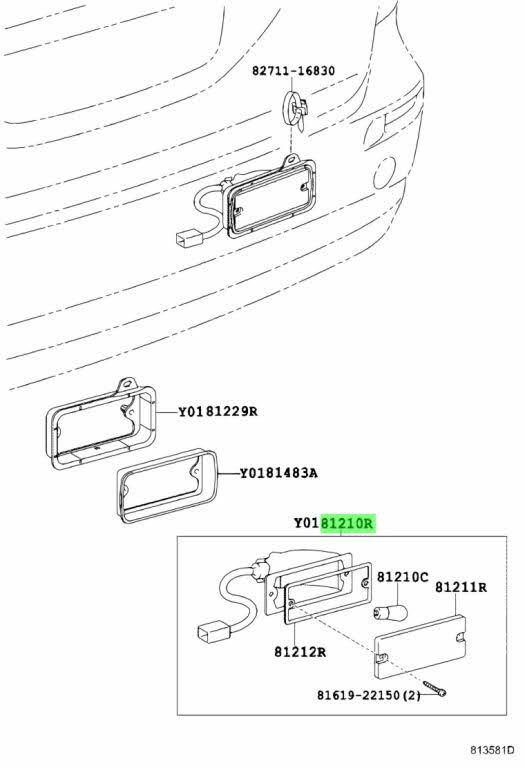 82711-16830

Y0181229R

Y0181483A

Y0181210R

81210C

81211R

81212R

81619-22150(2)

813581D