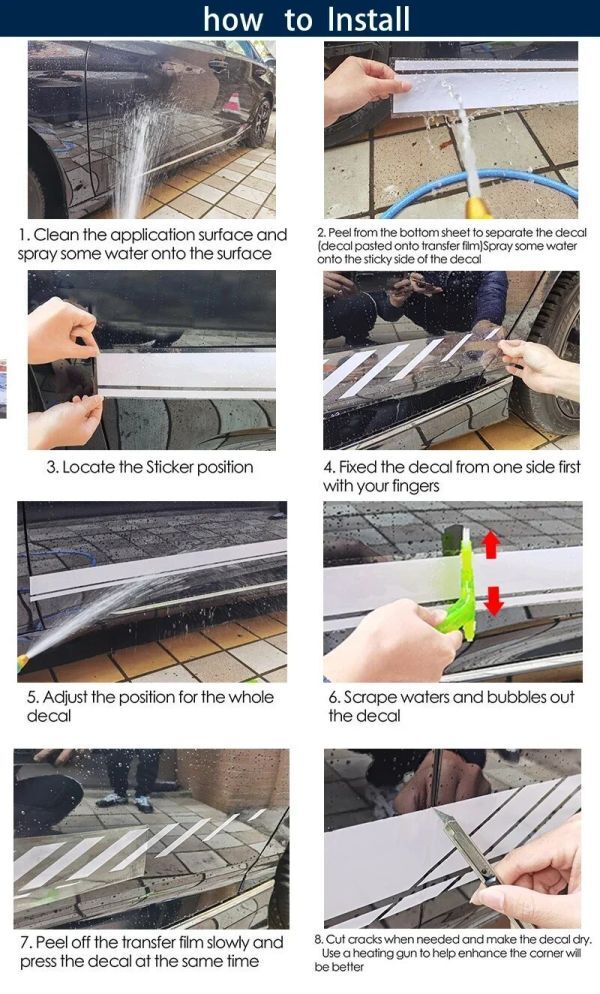 how to Install

1. Clean the application surface and spray some water onto the surface

2. Peel from the bottom sheet to separate the decal (decal pasted onto transfer film)Spray some water onto the sticky side of the decal

3. Locate the Sticker position

4. Fixed the decal from one side first with your fingers

5. Adjust the position for the whole decal

6. Scrape waters and bubbles out the decal

7. Peel off the transfer film slowly and press the decal at the same time

8. Cut cracks when needed and make the decal dry. Use a heating gun to help enhance the corner will be better