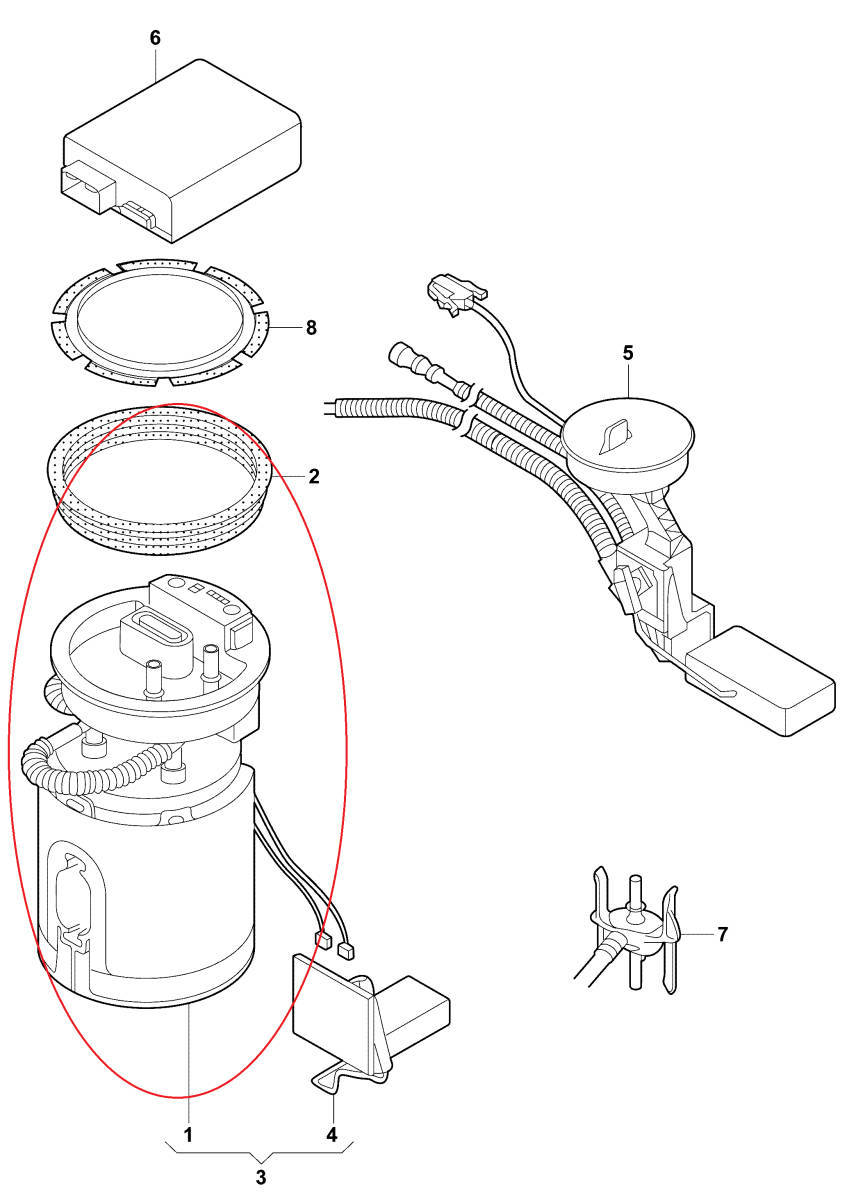 6
8
5
2
7
1
4
3