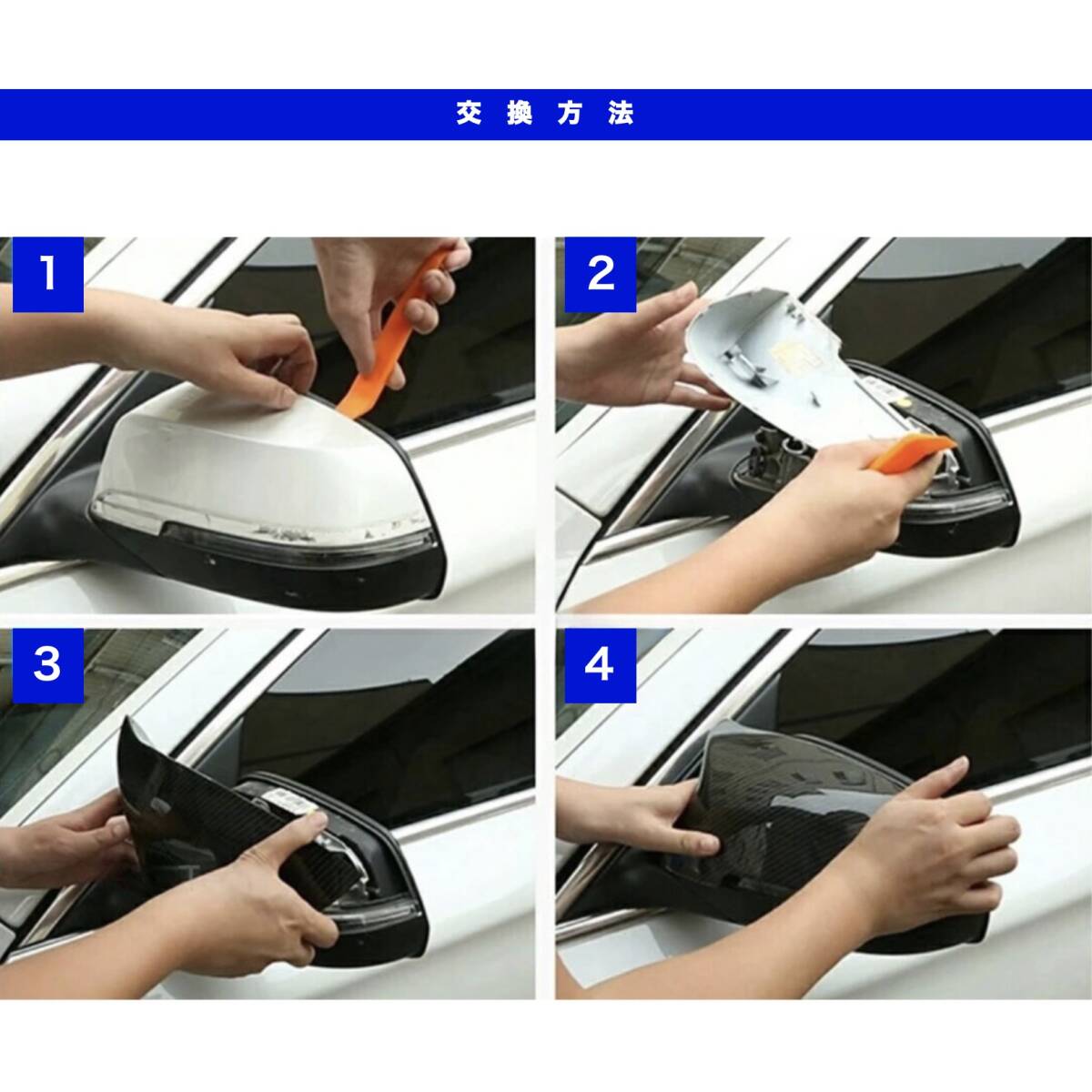 交換方法

1

2

3

4