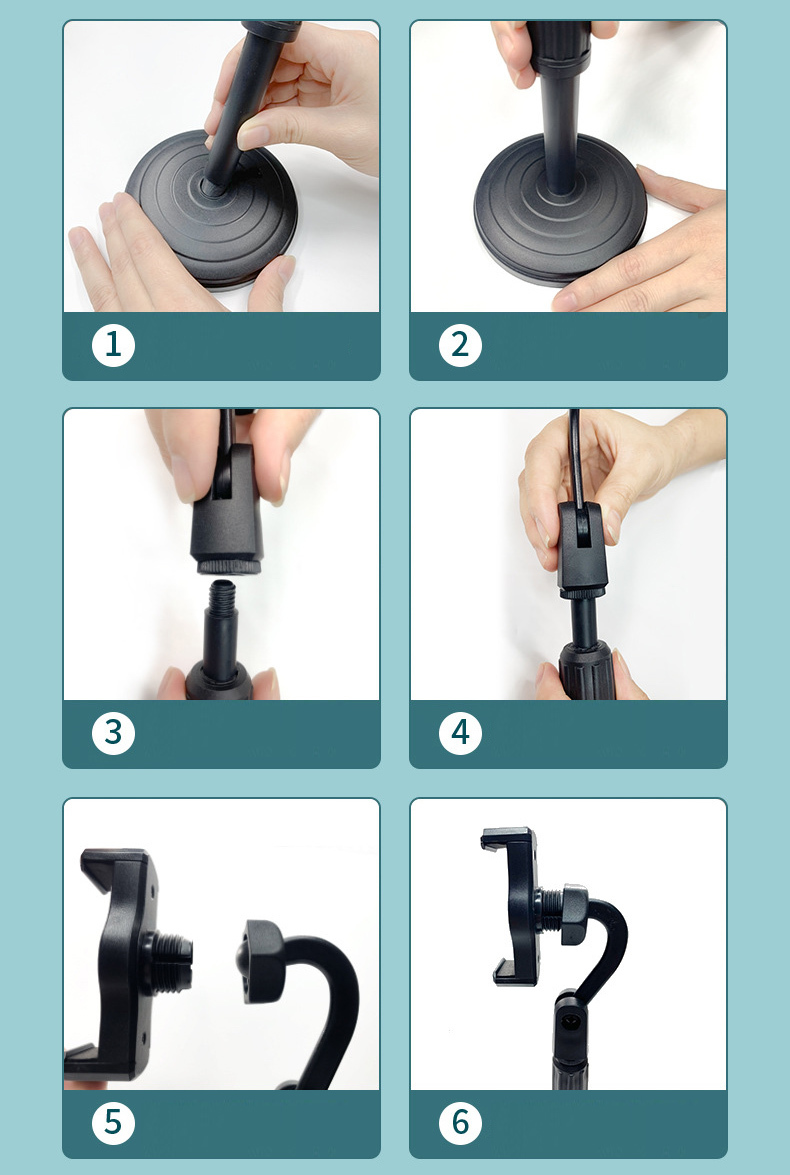 1
2
3
4
5
6