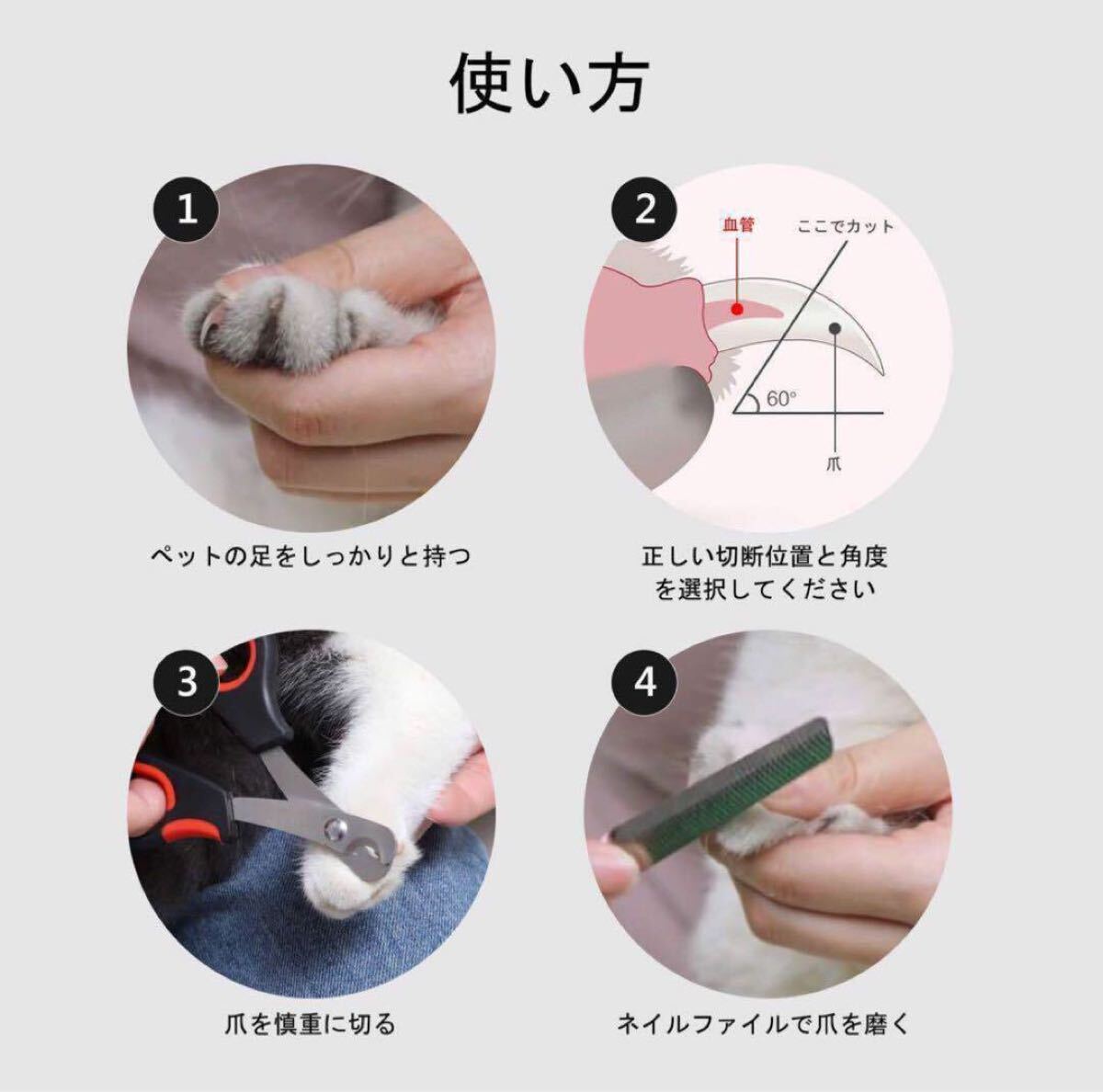 使い方

1

ペットの足をしっかりと持つ

2

血管

ここでカット

60°

爪

正しい切断位置と角度を選択してください

3

爪を慎重に切る

4

ネイルファイルで爪を磨く