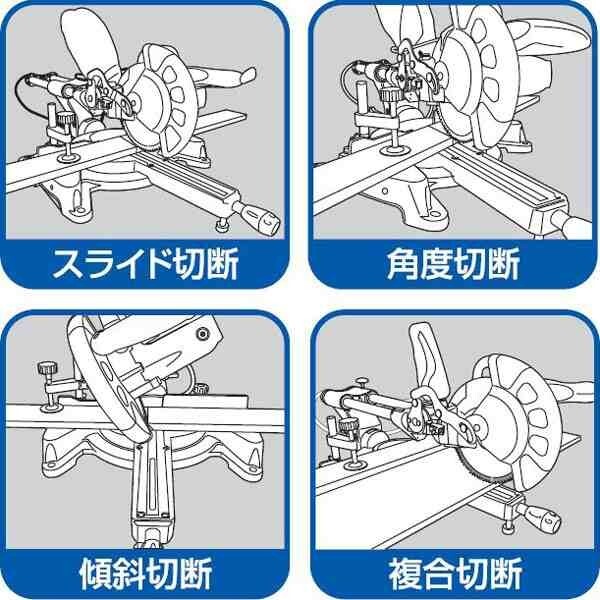 スライド切断

角度切断

傾斜切断

複合切断