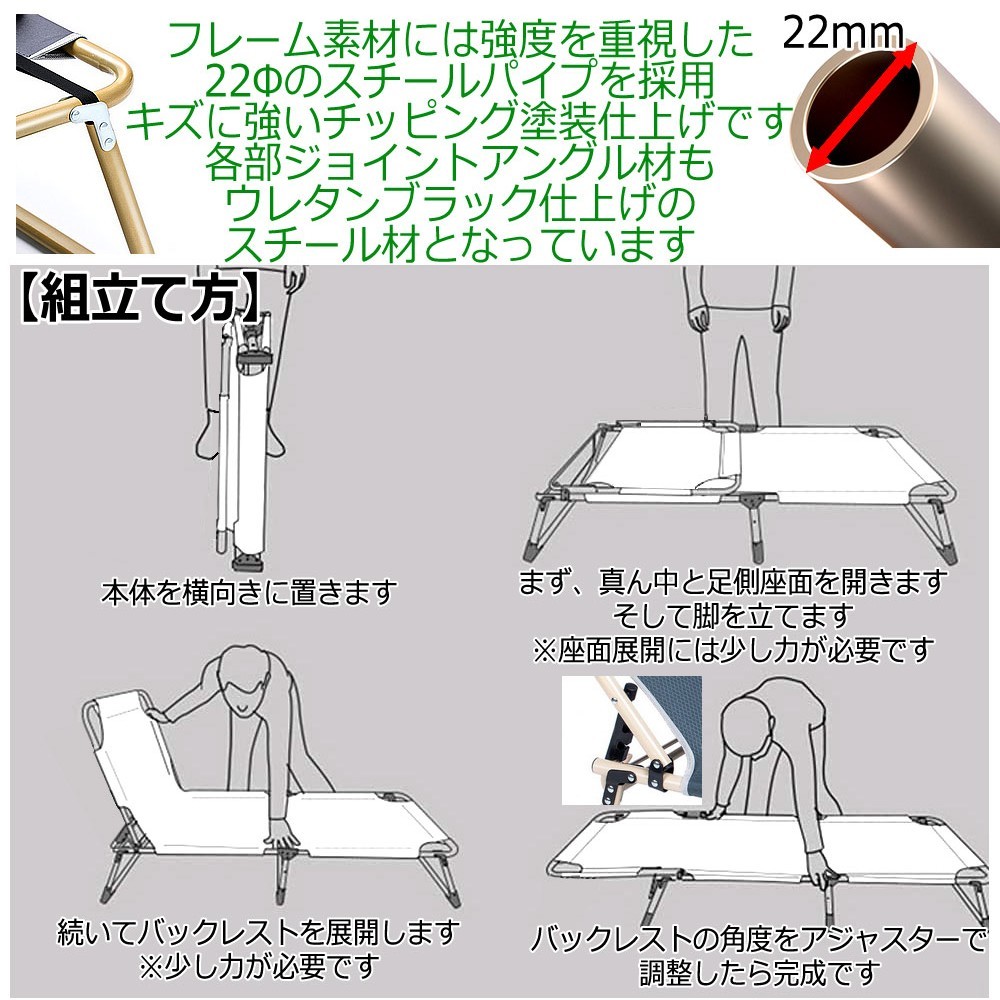 フレーム素材には強度を重視した
22Φのスチールパイプを採用
キズに強いチッピング塗装仕上げです
各部ジョイントアングル材も
ウレタンブラック仕上げの
スチール材となっています

22mm

【組立て方】

本体を横向きに置きます

まず、真ん中と足側座面を開きます
そして脚を立てます
※座面展開には少し力が必要です

続いてバックレストを展開します
※少し力が必要です

バックレストの角度をアジャスターで
調整したら完成です