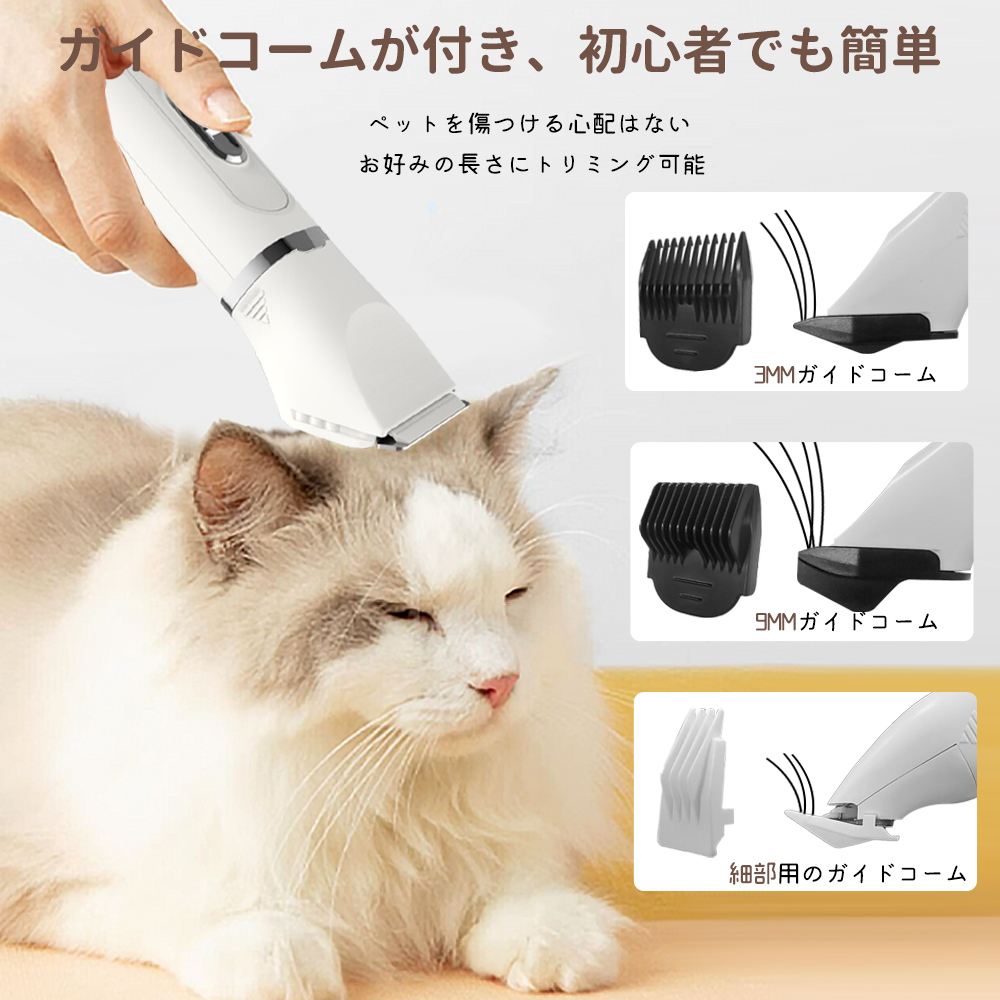 ガイドコームが付き、初心者でも簡単

ペットを傷つける心配はない
お好みの長さにトリミング可能

3MMガイドコーム

9MMガイドコーム

細部用のガイドコーム